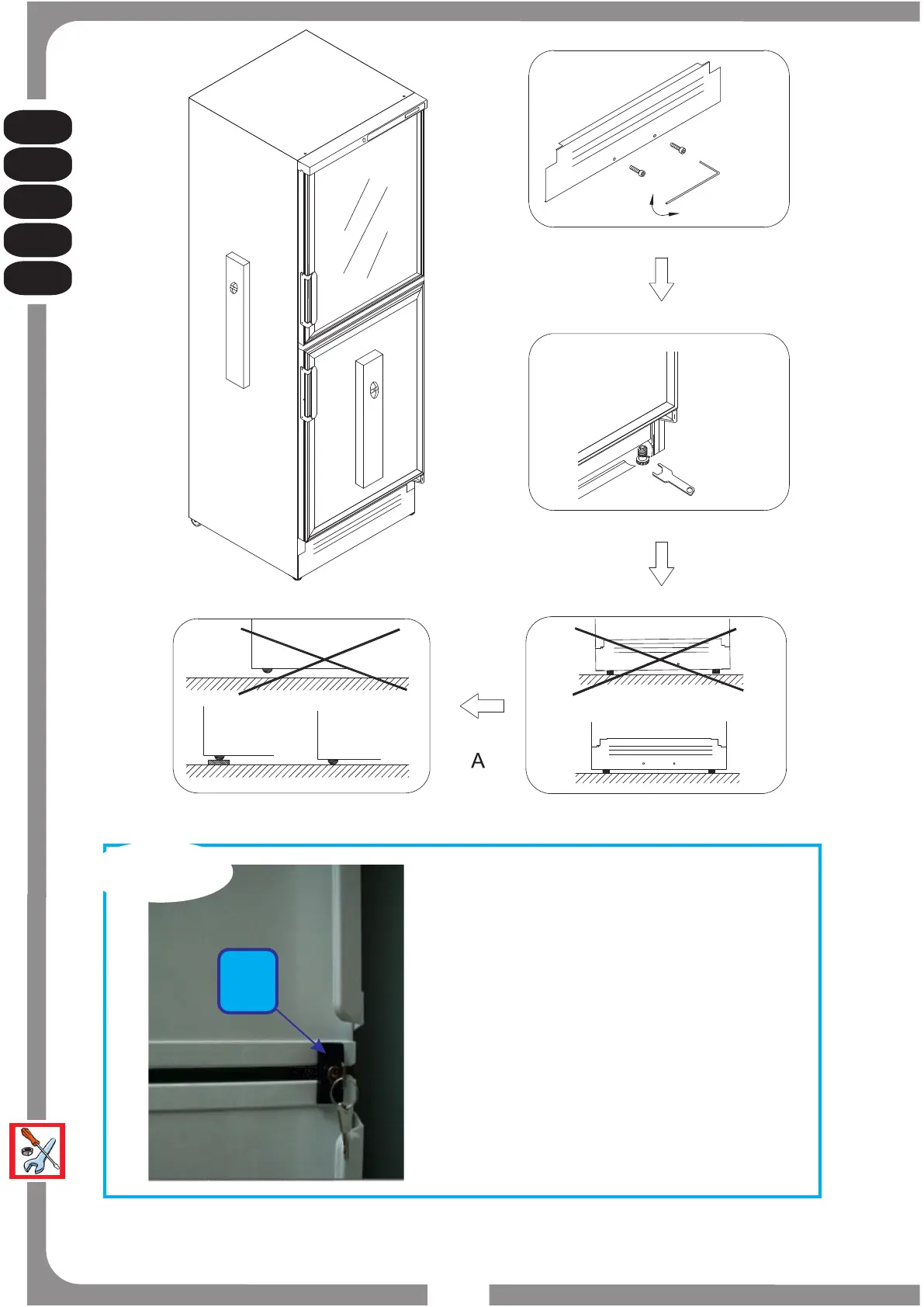 A