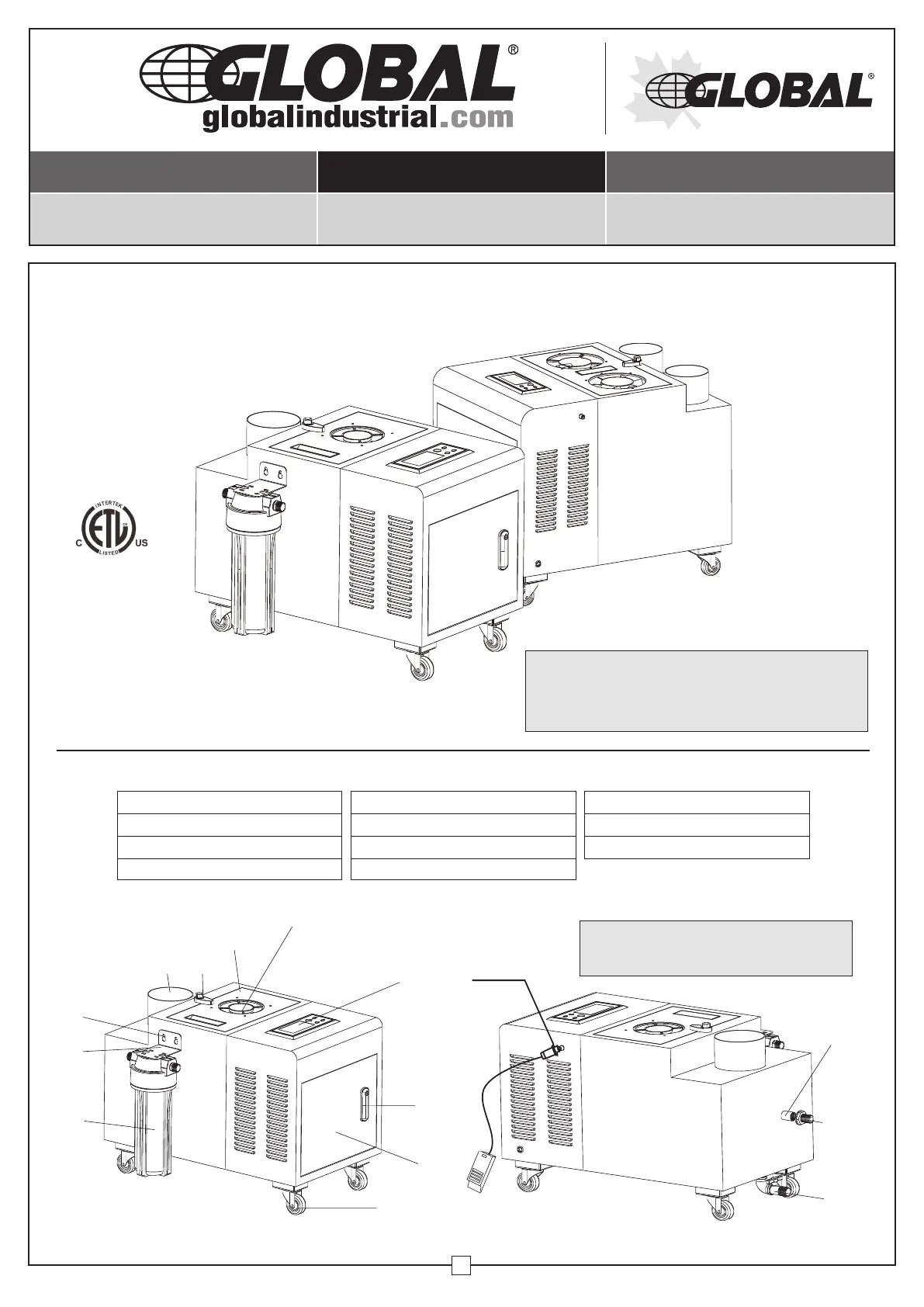 GLOBAL®
globalindustrial.com

GLOBAL®

INTERTEK
C ETL US
LISTED