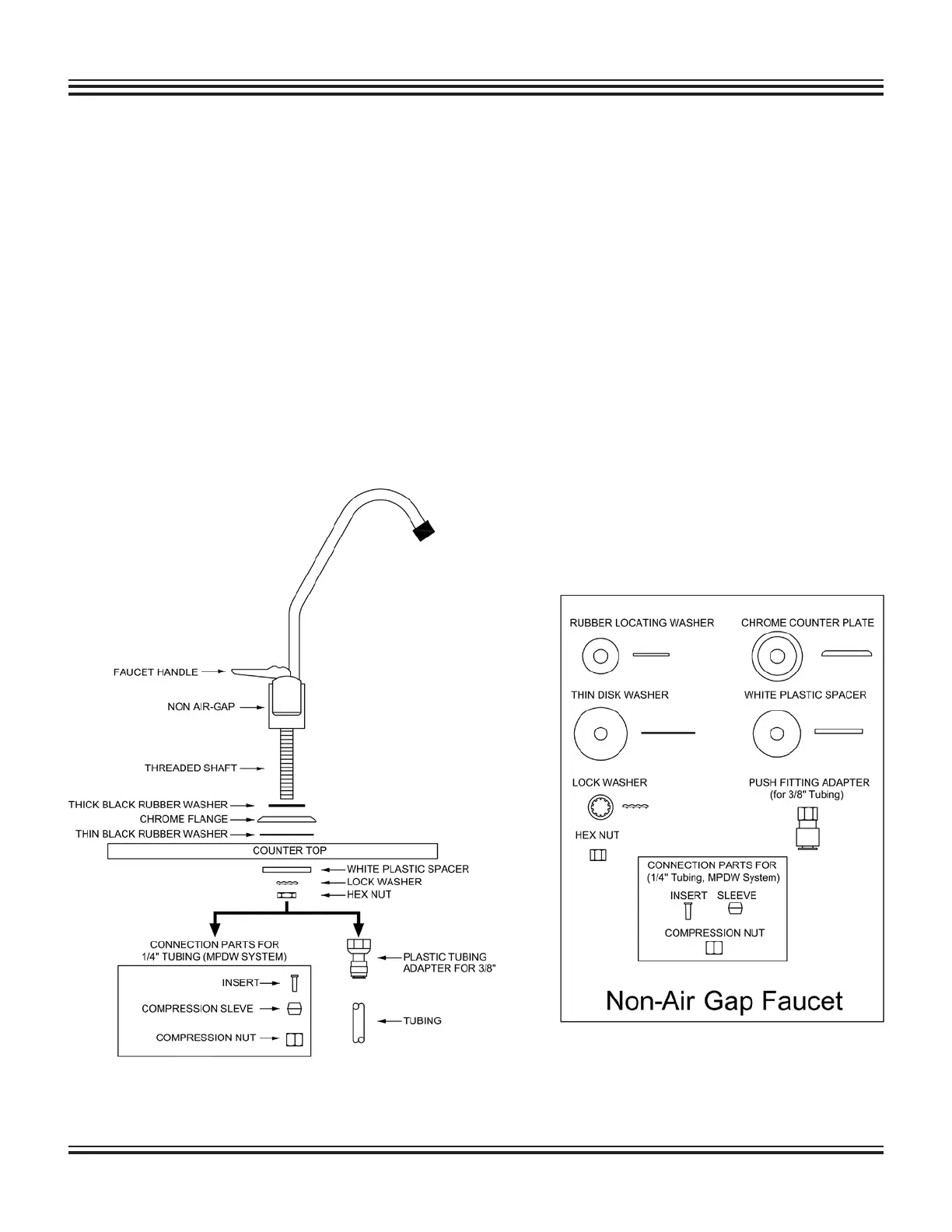 FAUCET HANDLE

NON AIR-GAP

THREADED SHAFT

THICK BLACK RUBBER WASHER

CHROME FLANGE

THIN BLACK RUBBER WASHER

COUNTER TOP

WHITE PLASTIC SPACER

LOCK WASHER

HEX NUT

CONNECTION PARTS FOR 1/4" TUBING (MPDW SYSTEM)

INSERT

COMPRESSION SLEVE

COMPRESSION NUT

PLASTIC TUBING ADAPTER FOR 3/8"

TUBING

RUBBER LOCATING WASHER

CHROME COUNTER PLATE

THIN DISK WASHER

WHITE PLASTIC SPACER

LOCK WASHER

PUSH FITTING ADAPTER (for 3/8" Tubing)

HEX NUT

CONNECTION PARTS FOR (1/4" Tubing, MPDW System)

INSERT

SLEEVE

COMPRESSION NUT

Non-Air Gap Faucet