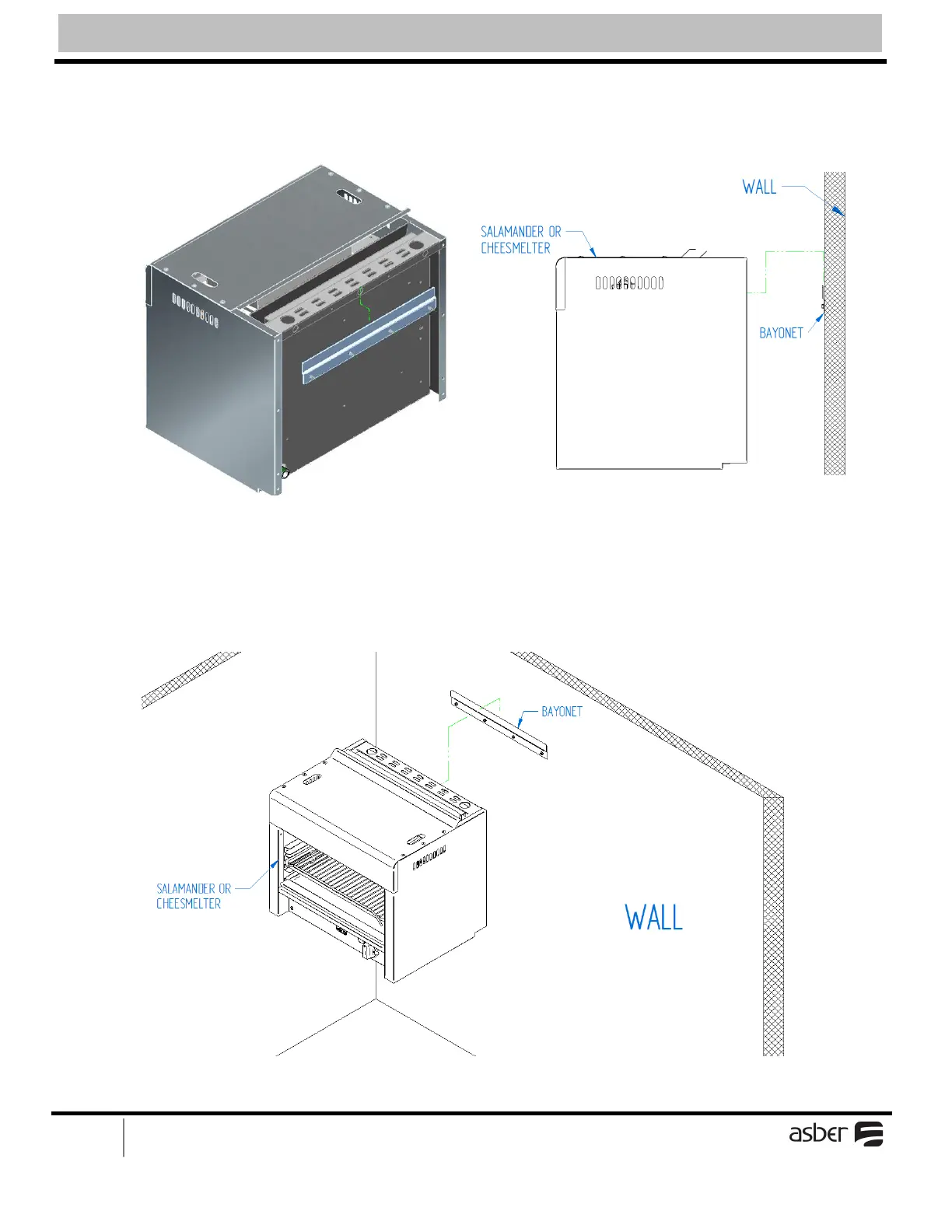 WALL

SALAMANDER OR CHEESMELTER

BAYONET

BAYONET

SALAMANDER OR CHEESMELTER

WALL

asber