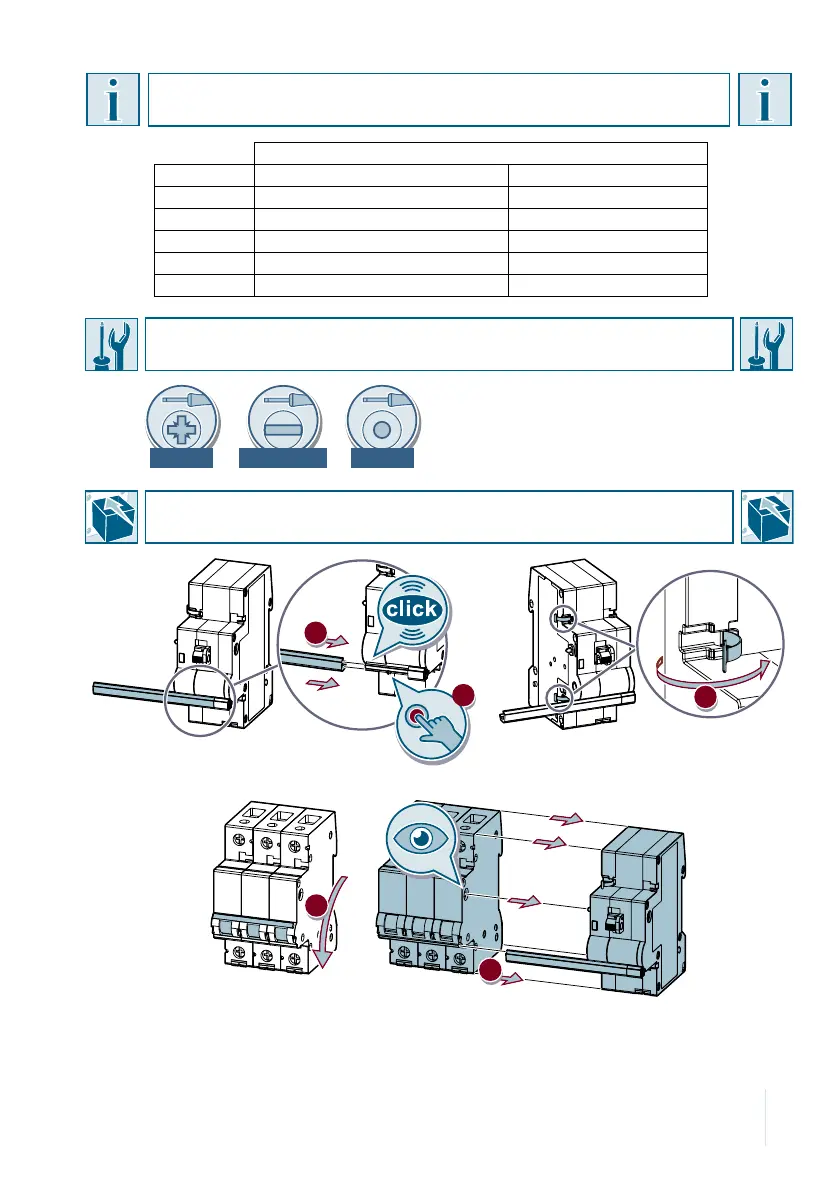 click