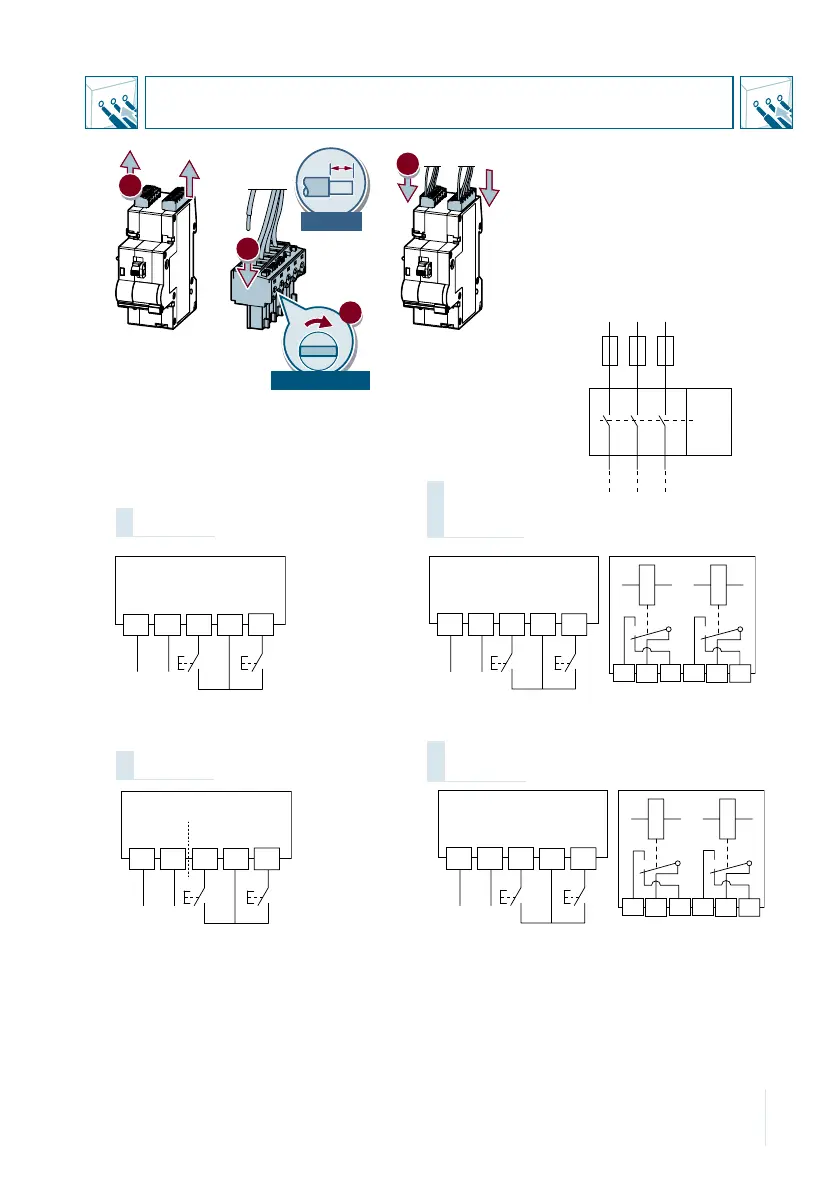 E-/

E-/

E-/

E-/

E-/

E-/

E-/

E-/