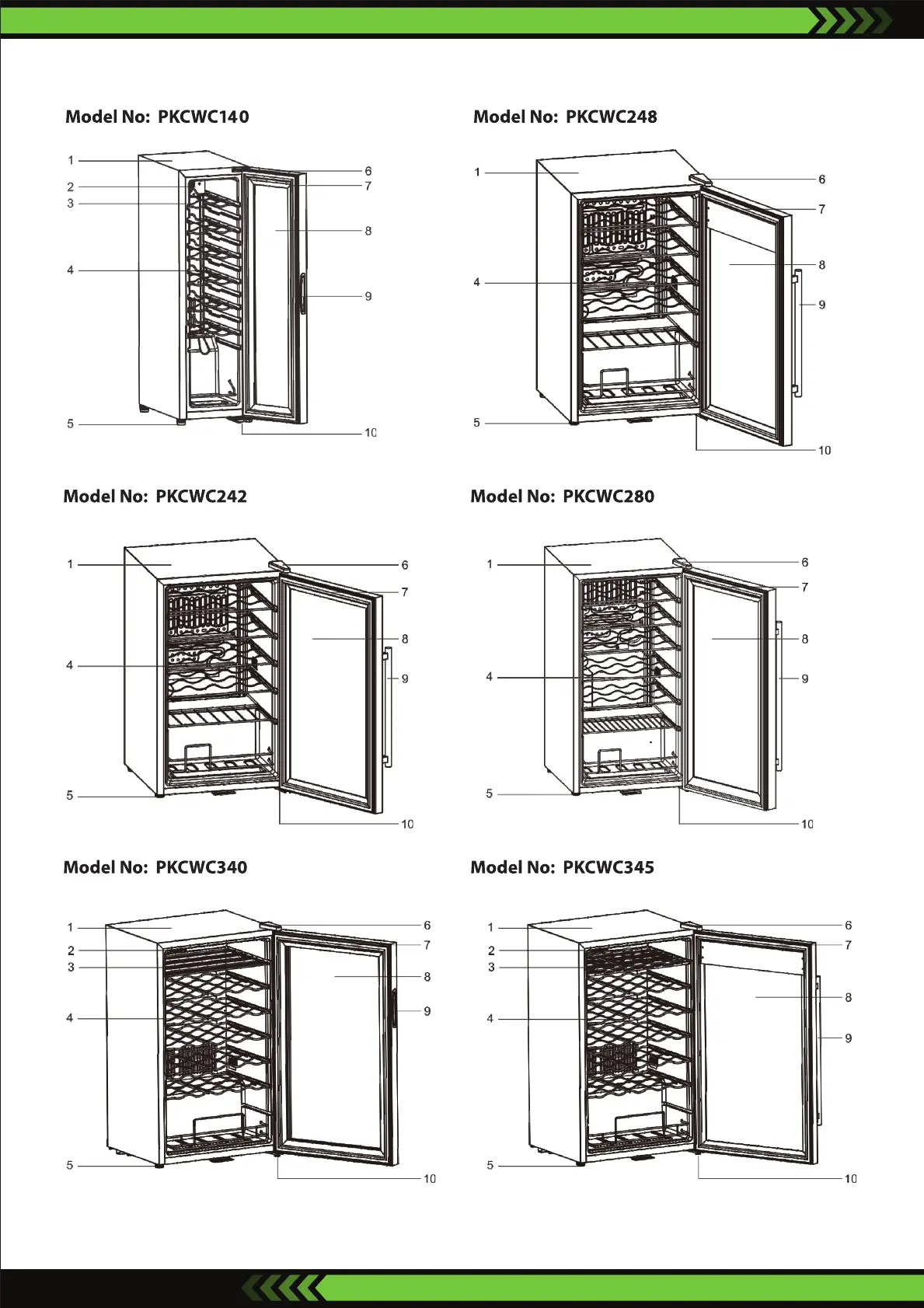 Model No: PKCWC140

1
2
3
4
5
6
7
8
9
10

Model No: PKCWC248

1
4
5
6
7
8
9
10

Model No: PKCWC242

1
4
5
6
7
8
9
10

Model No: PKCWC280

1
4
5
6
7
8
9
10

Model No: PKCWC340

1
2
3
4
5
6
7
8
9
10

Model No: PKCWC345

1
2
3
4
5
6
7
8
9
10