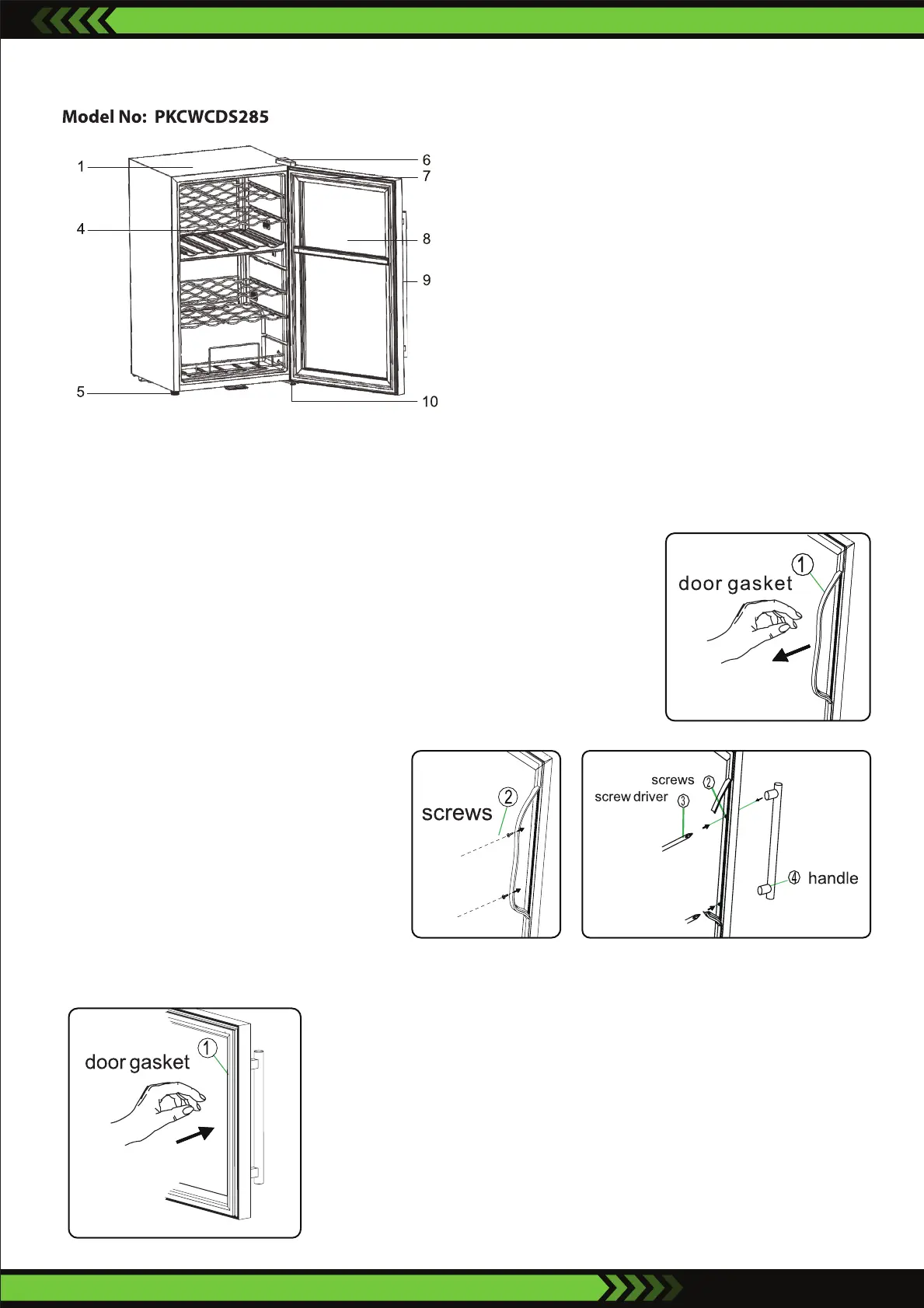 Model No: PKCWCDS285

1
4
5
6
7
8
9
10

door gasket ①

screws ②

screws ②
screw driver ③
④ handle

door gasket ①