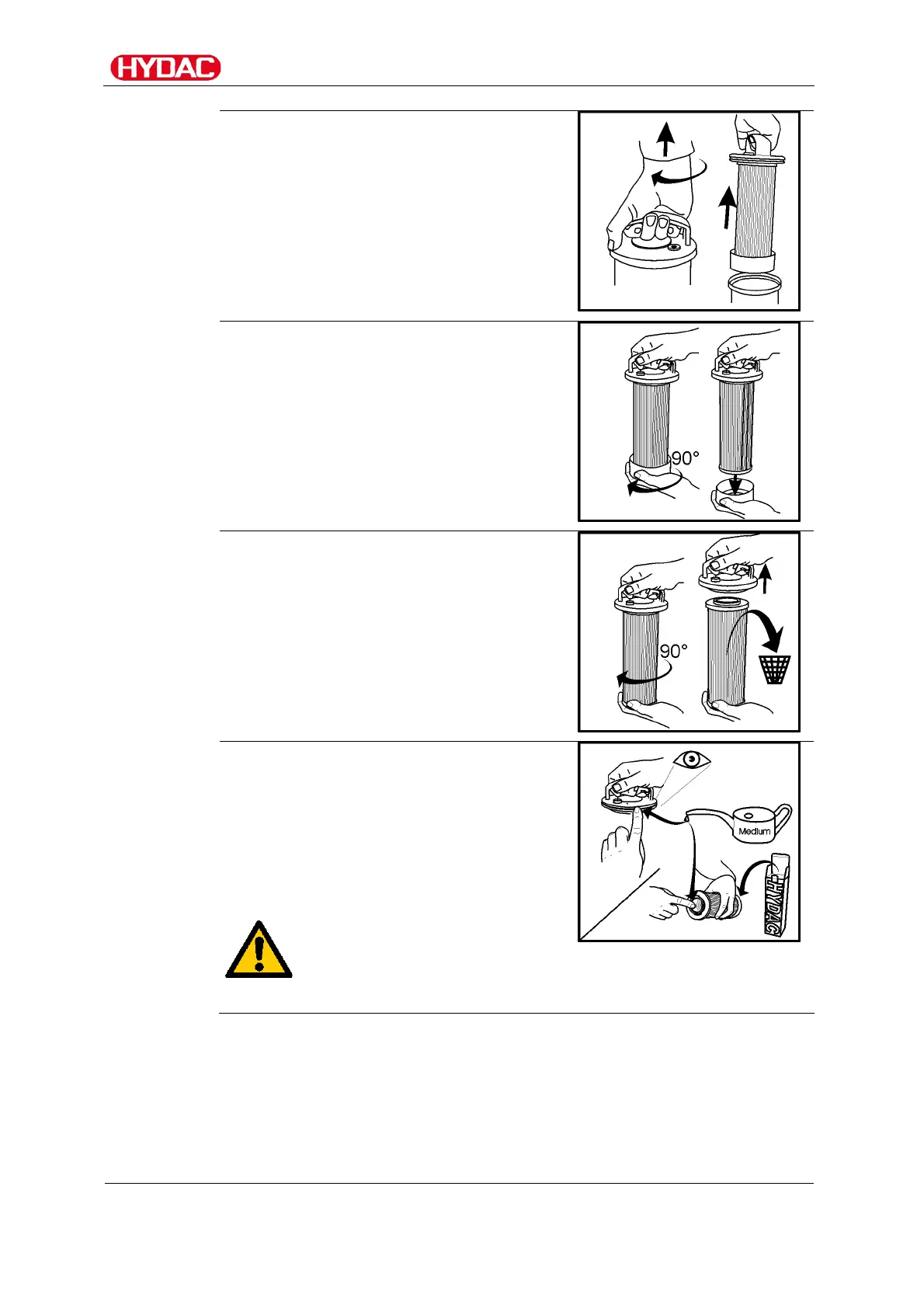 HYDAC

90°

90°

Medium

HYDAC