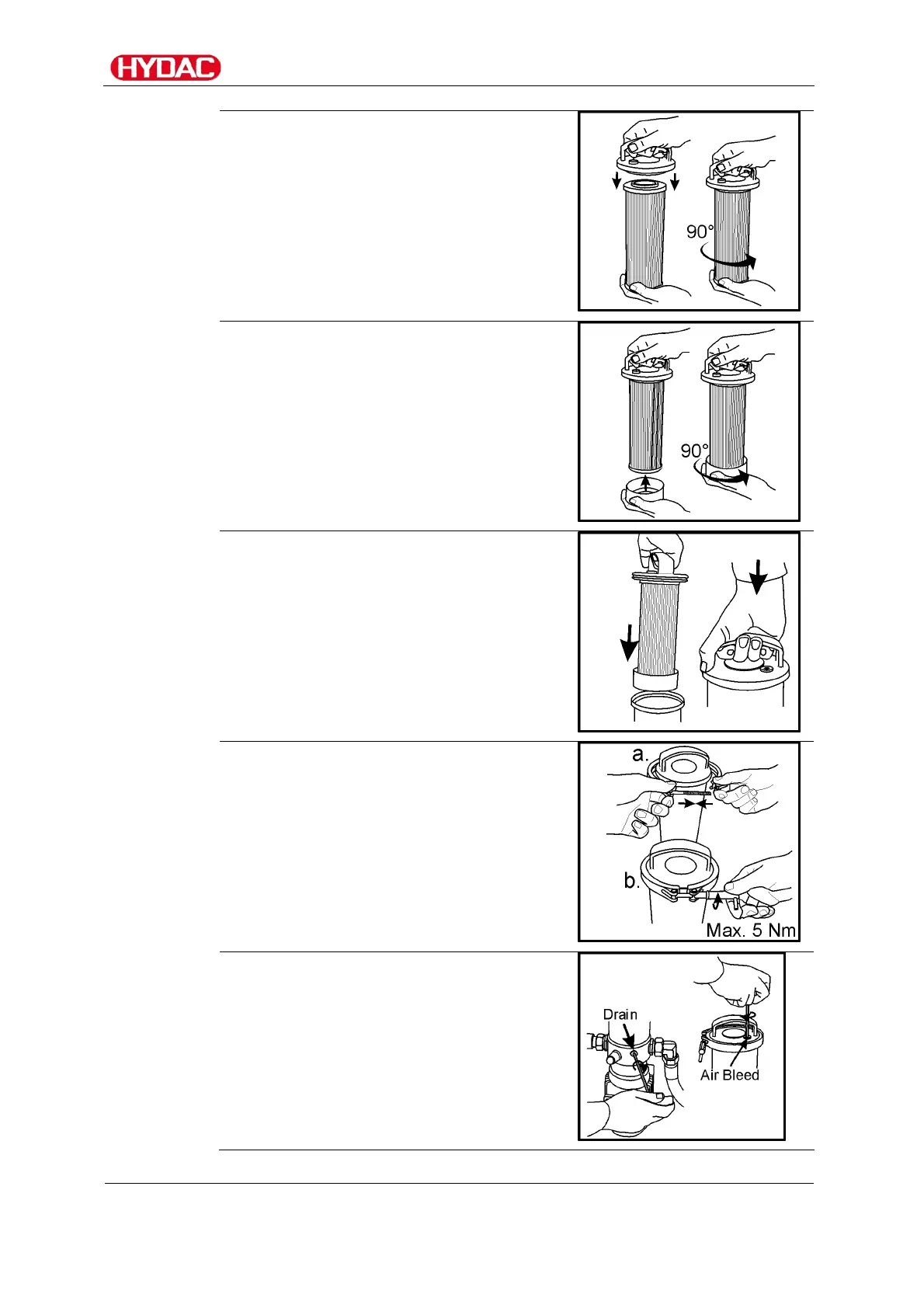 HYDAC

90°

90°

a.

b.

Max. 5 Nm

Drain

Air Bleed