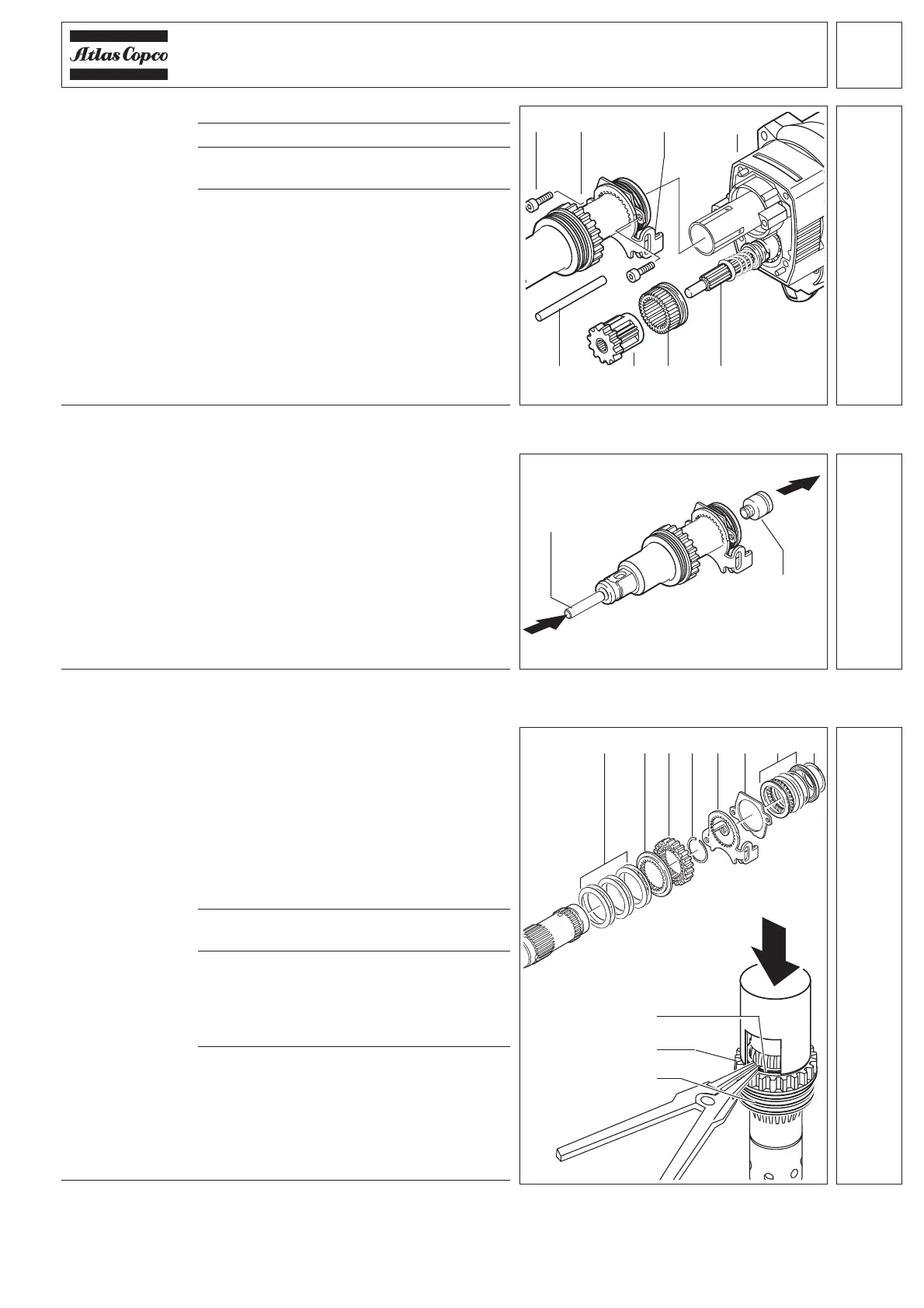 Atlas Copco