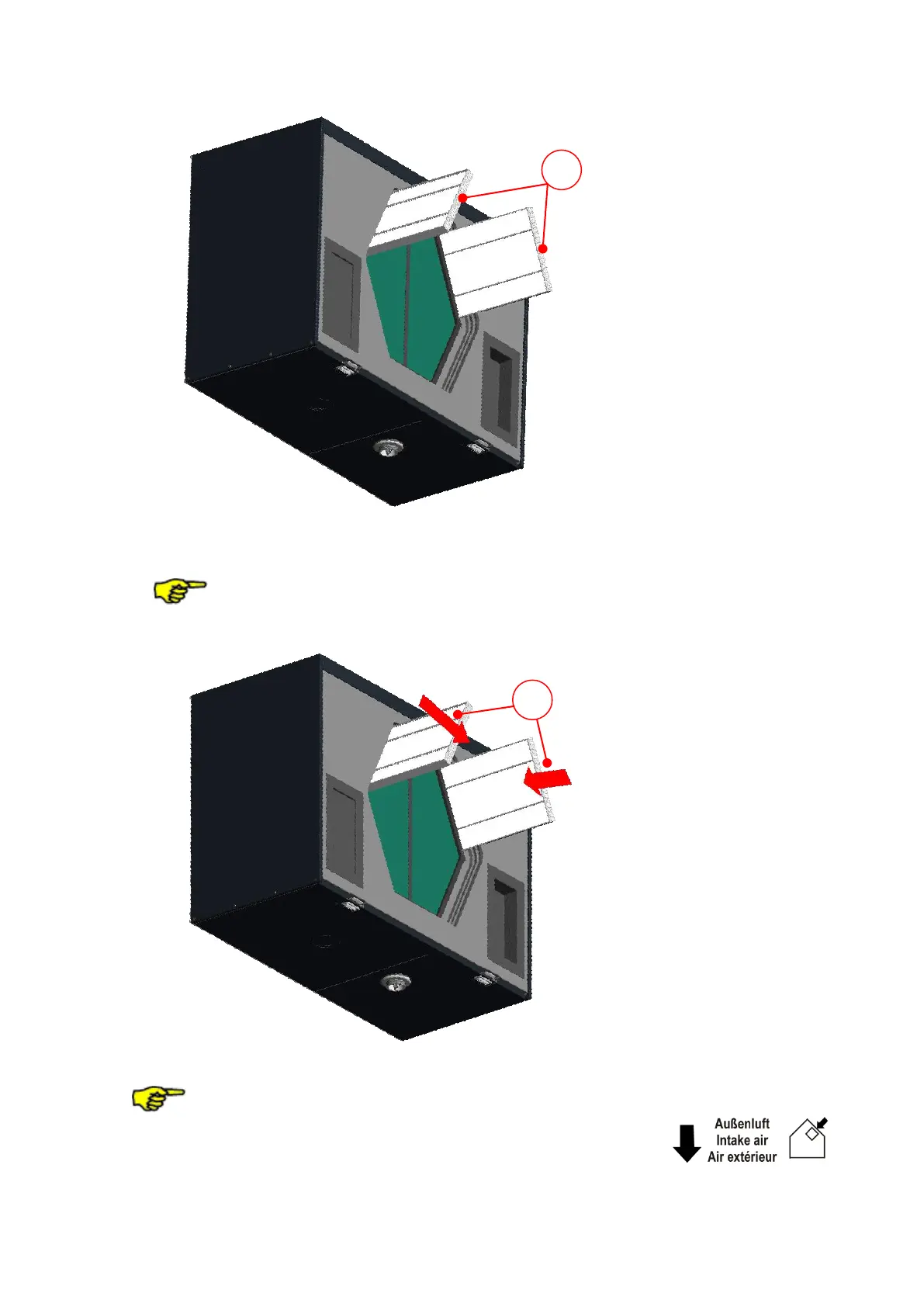 Außenluft
Intake air
Air extérieur