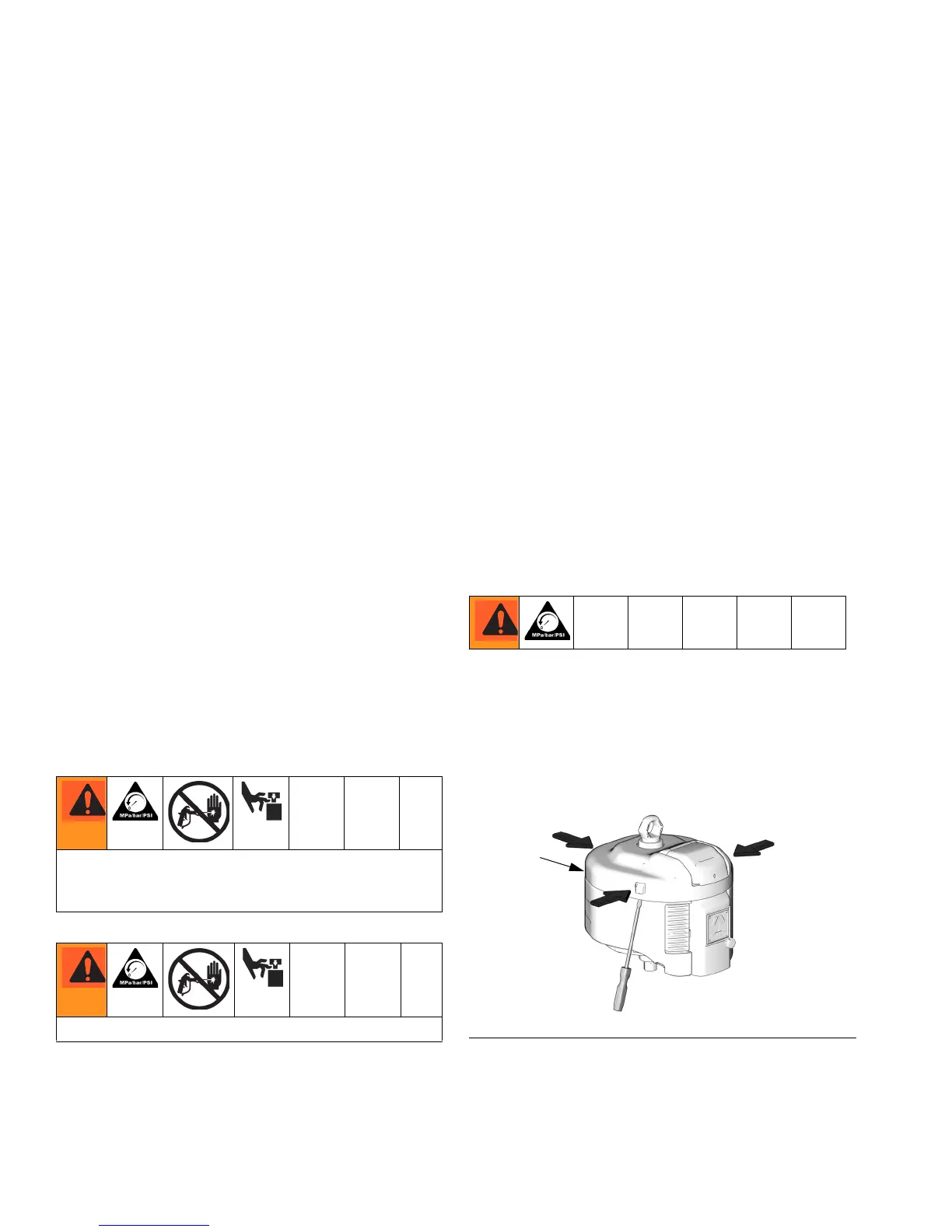 MPa/bar/PSI

MPa/bar/PSI

MPa/bar/PSI