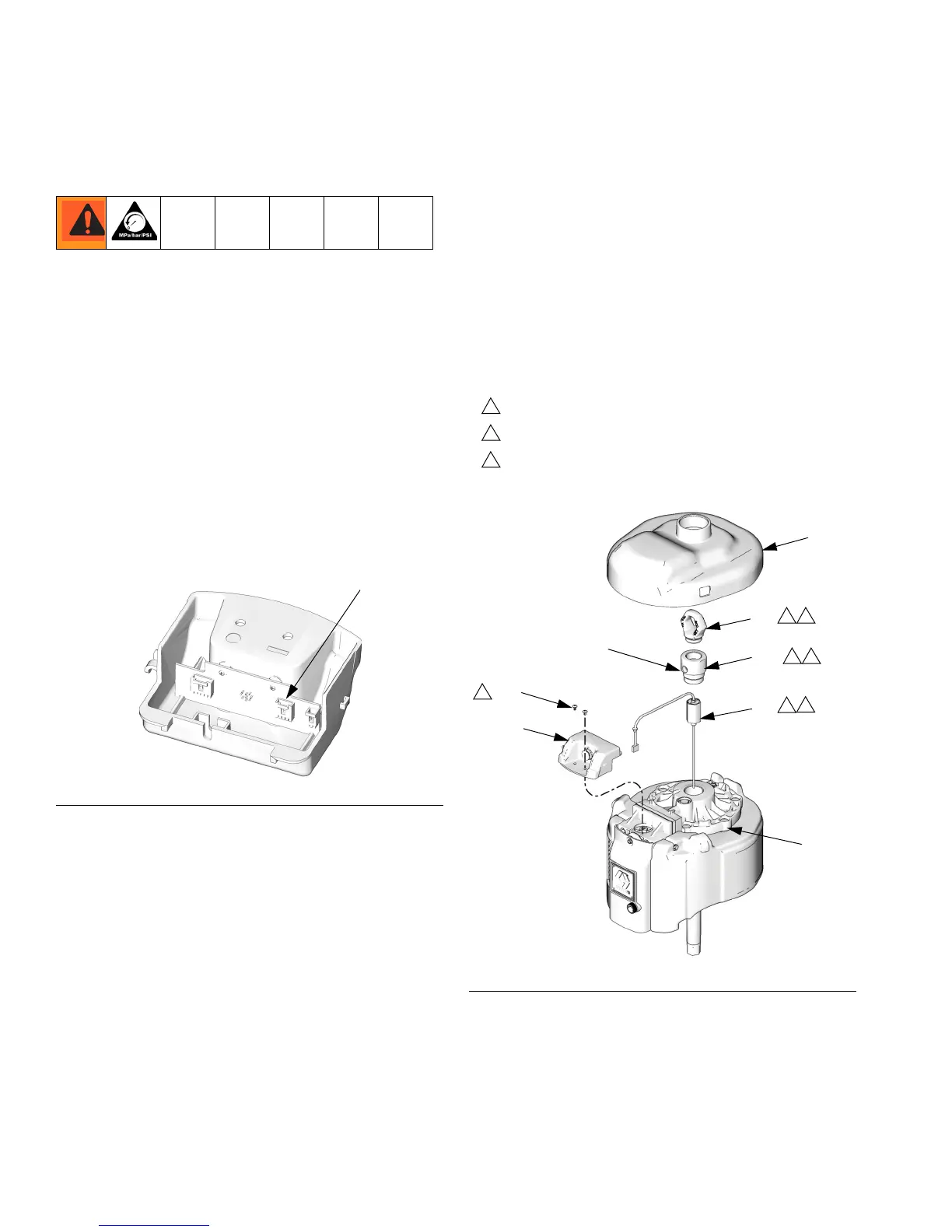 MPa/bar/PSI