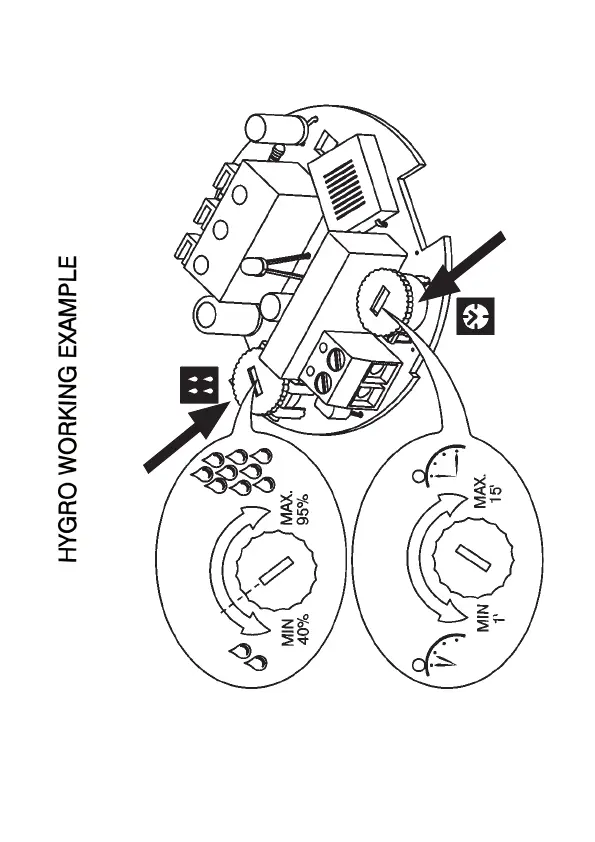 HYGRO WORKING EXAMPLE

MIN
40%

MAX.
95%

MIN
1'

MAX.
15'