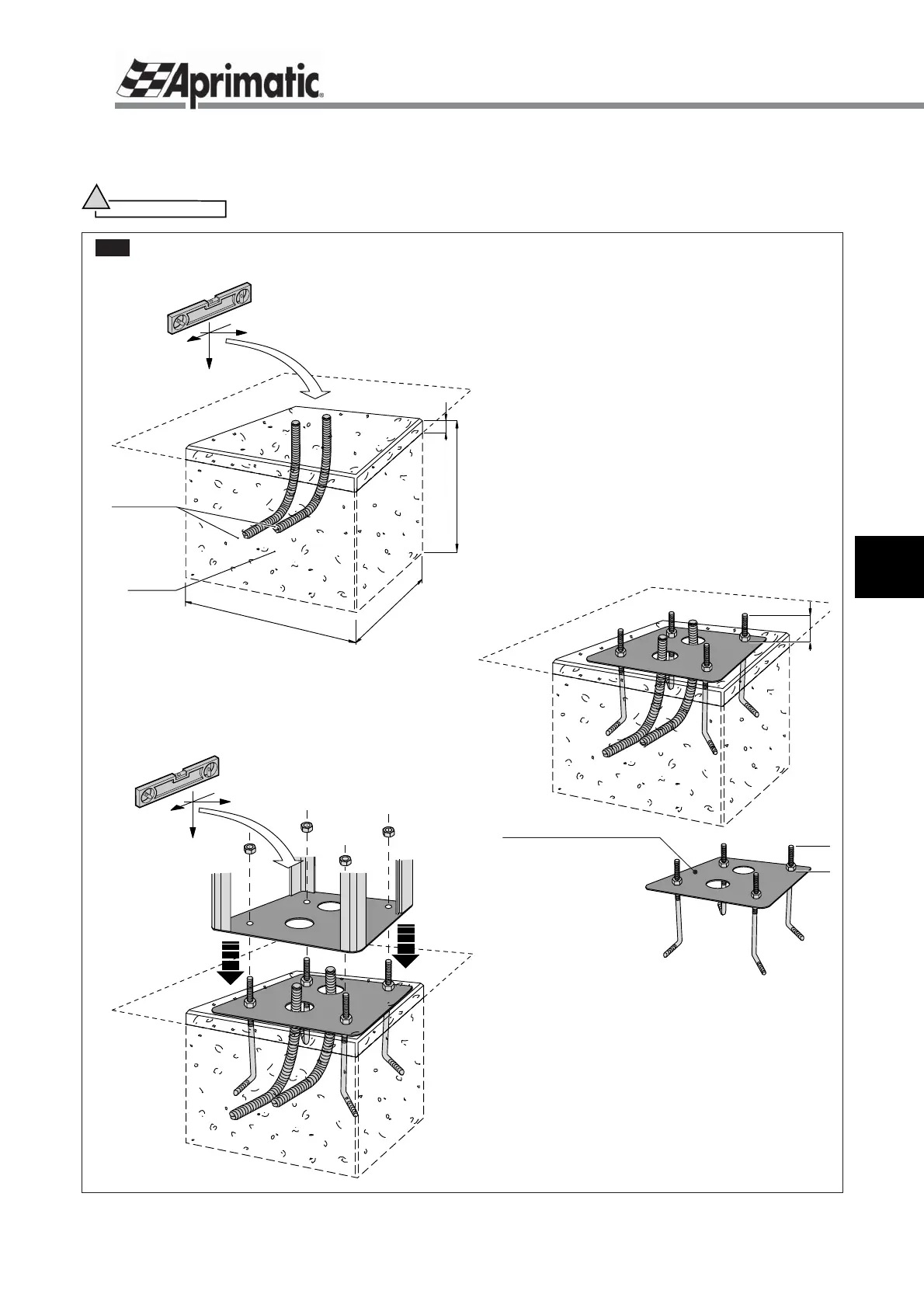 Aprimatic®