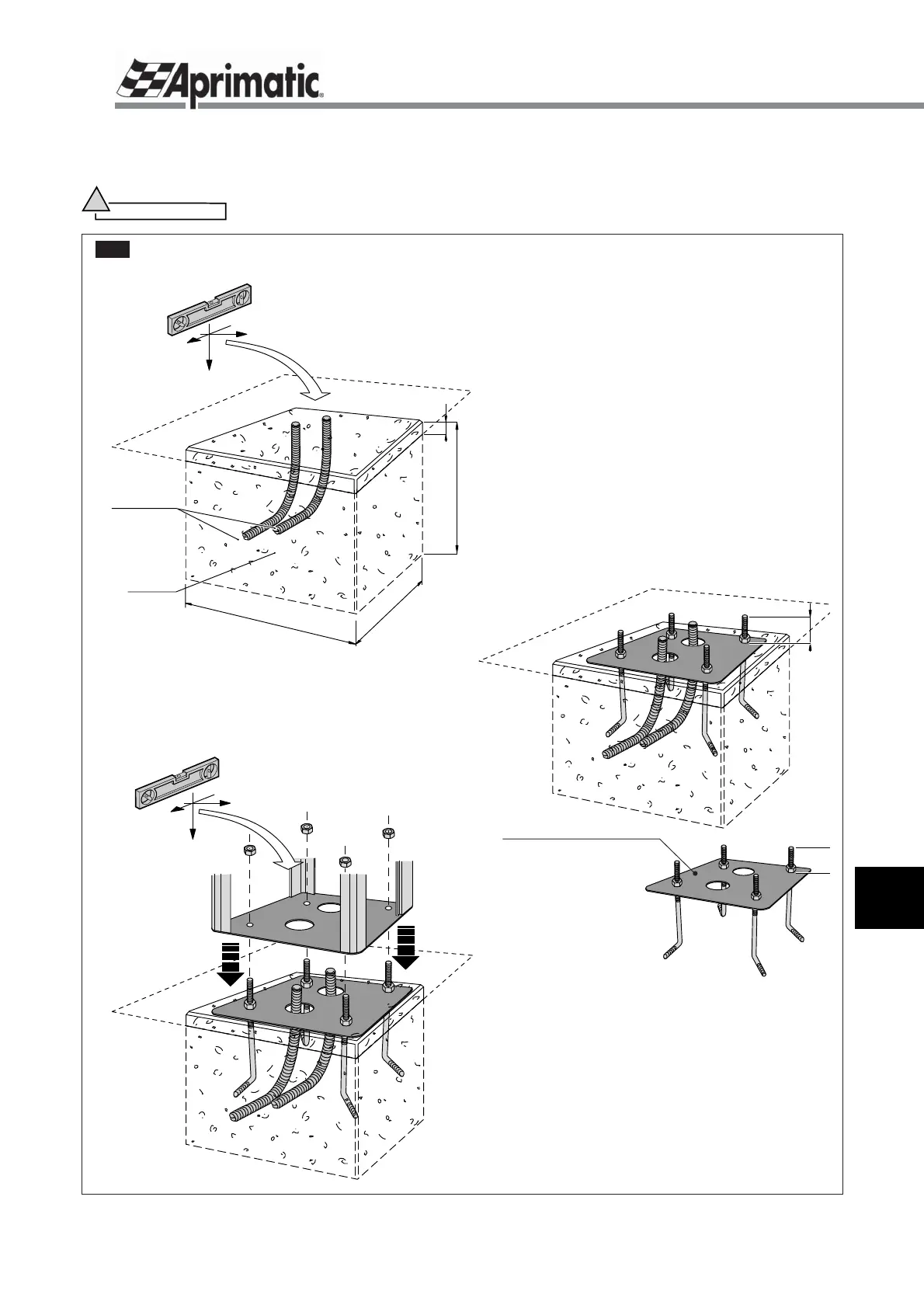 Aprimatic®