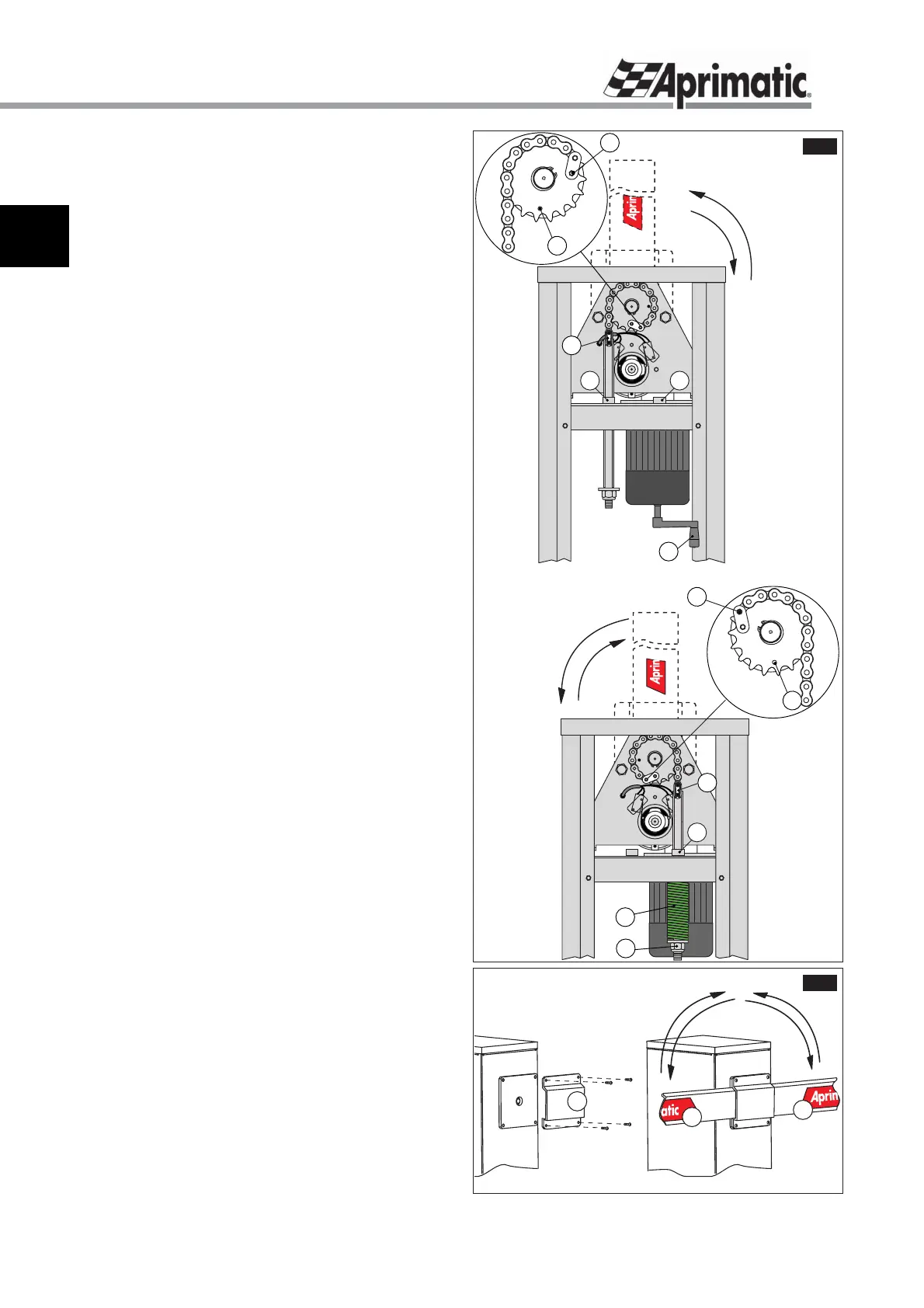 Aprimatic

Aprim

Aprim

atic

Aprim