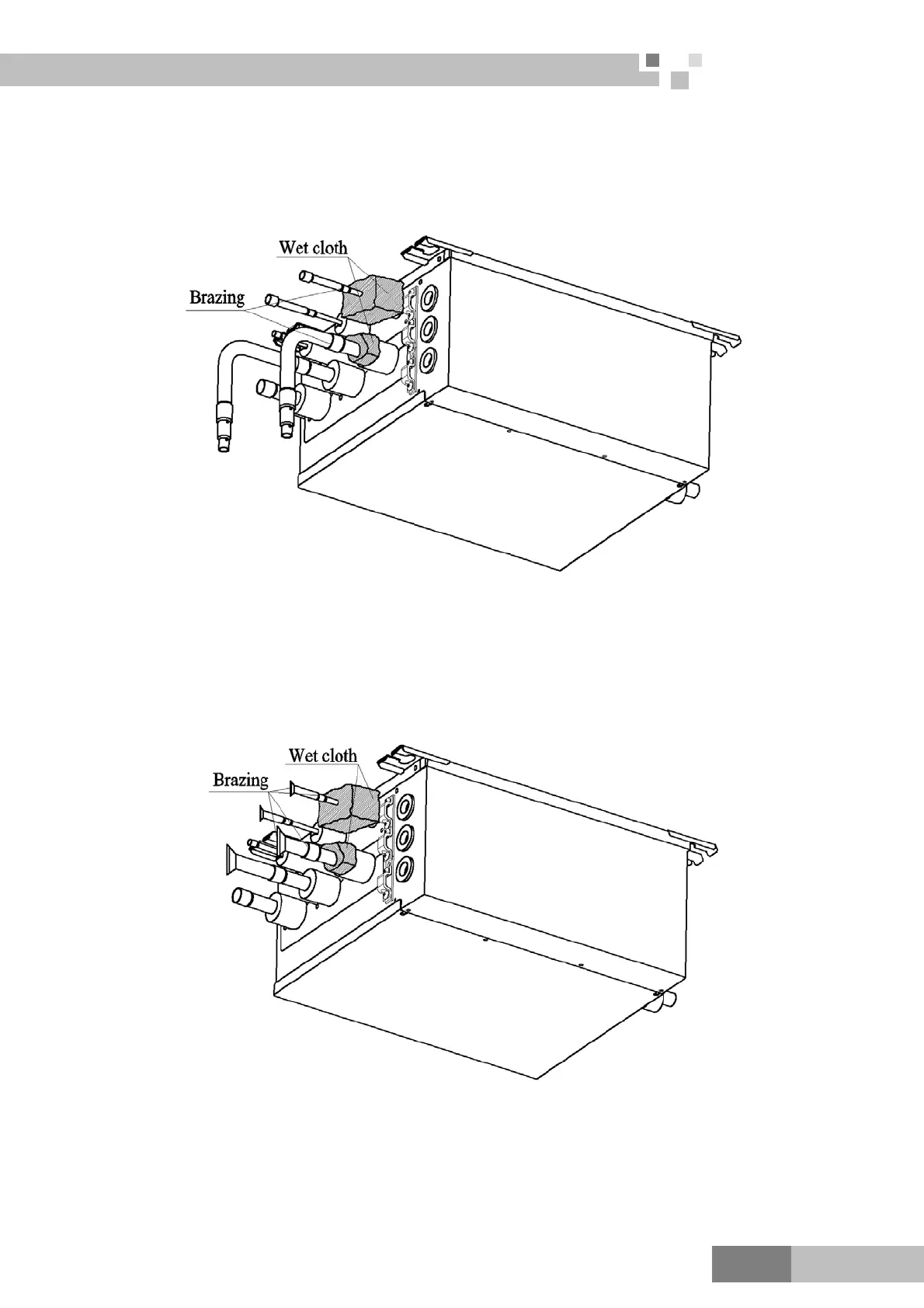 Wet cloth

Brazing

Wet cloth

Brazing