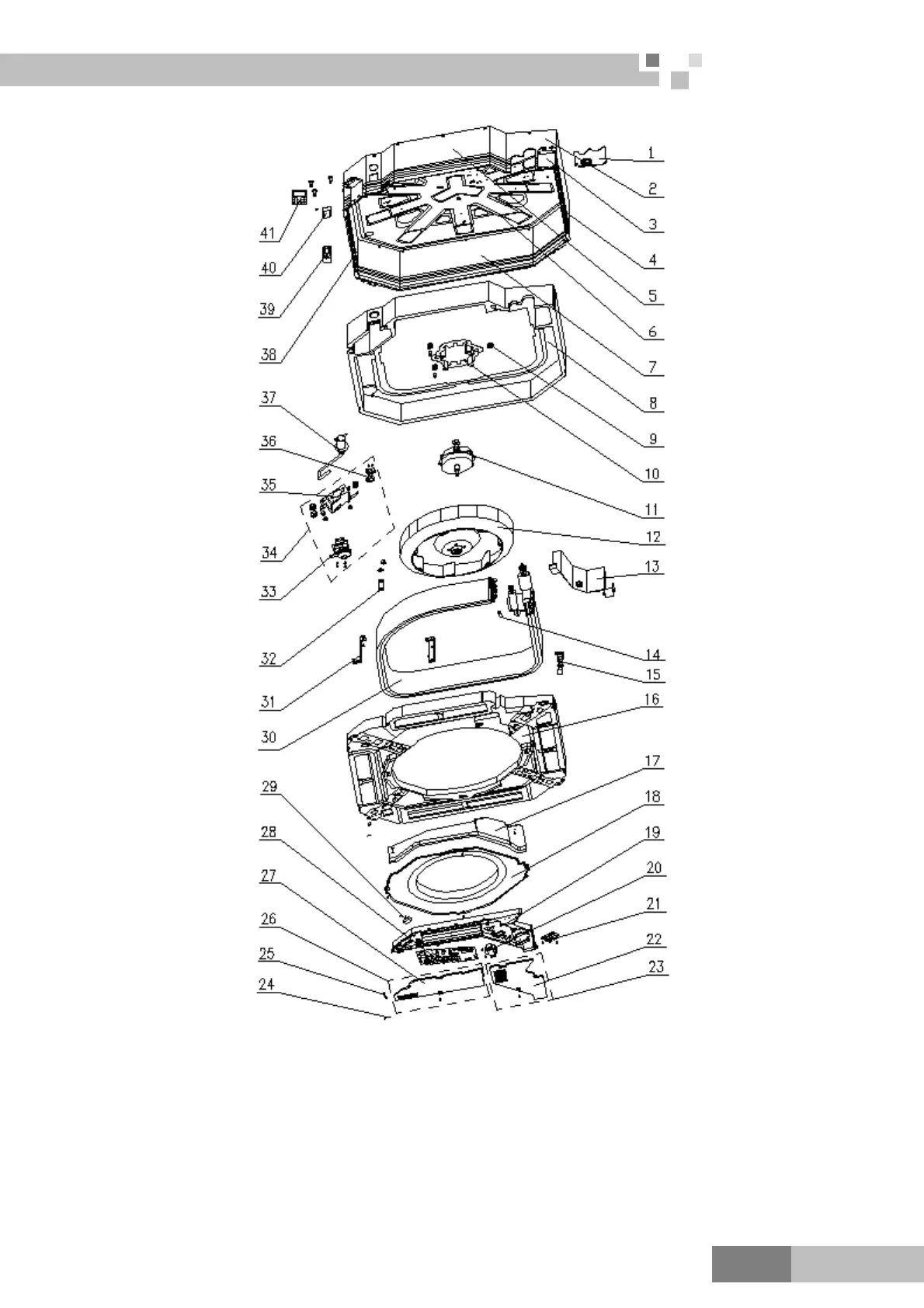 1
2
3
4
5
6
7
8
9
10
11
12
13
14
15
16
17
18
19
20
21
22
23
41
40
39
38
37
36
35
34
33
32
31
30
29
28
27
26
25
24