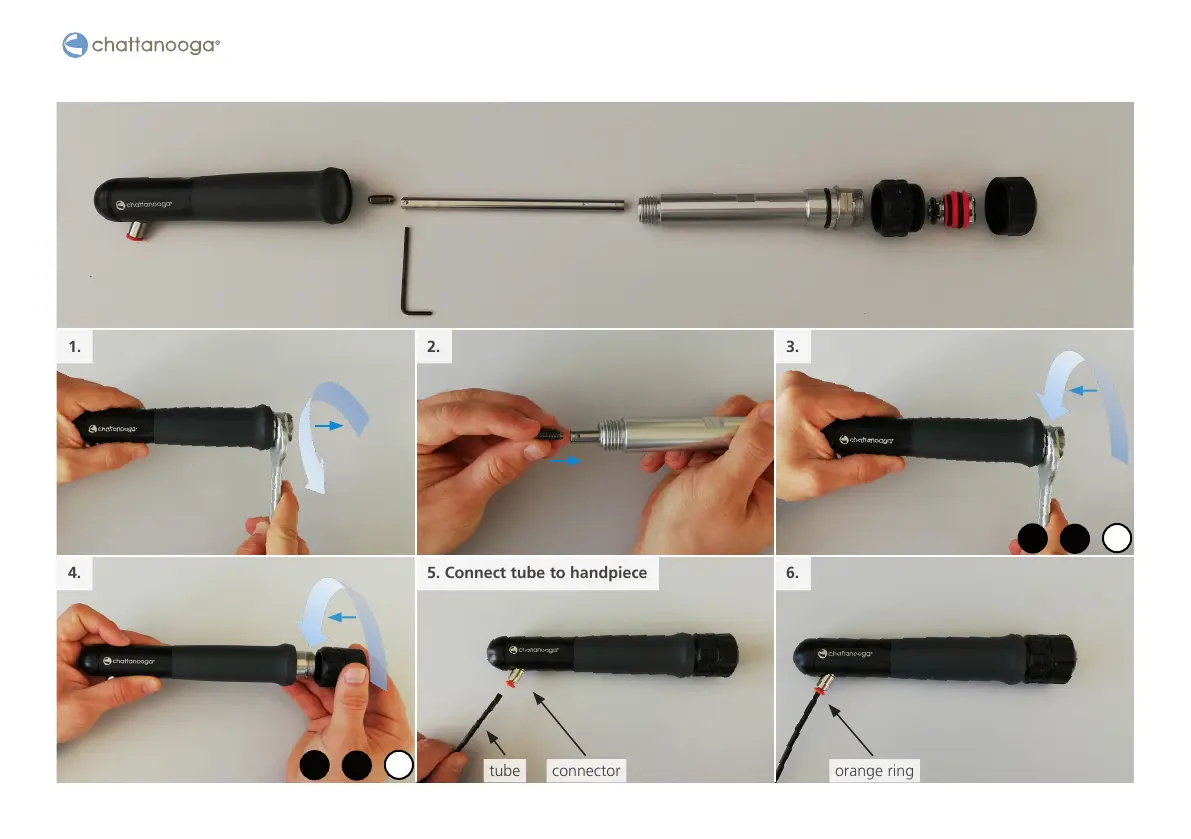 chattanooga®

chattanooga®

1.

chattanooga®

2.

3.

chattanooga®

4.

chattanooga®

5. Connect tube to handpiece

chattanooga®

tube

connector

6.

chattanooga®

orange ring