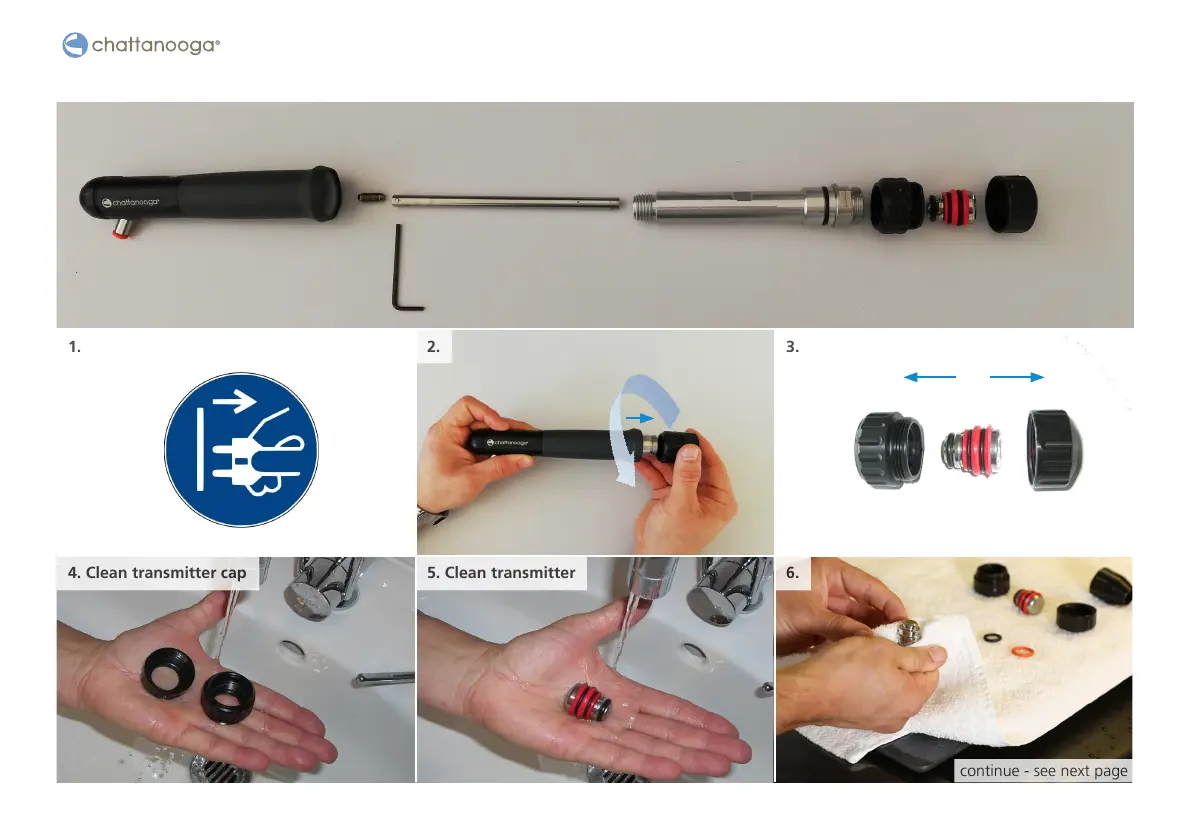 chattanooga®

chattanooga®

1.

2.

chattanooga®

3.

4. Clean transmitter cap

5. Clean transmitter

6.

continue - see next page