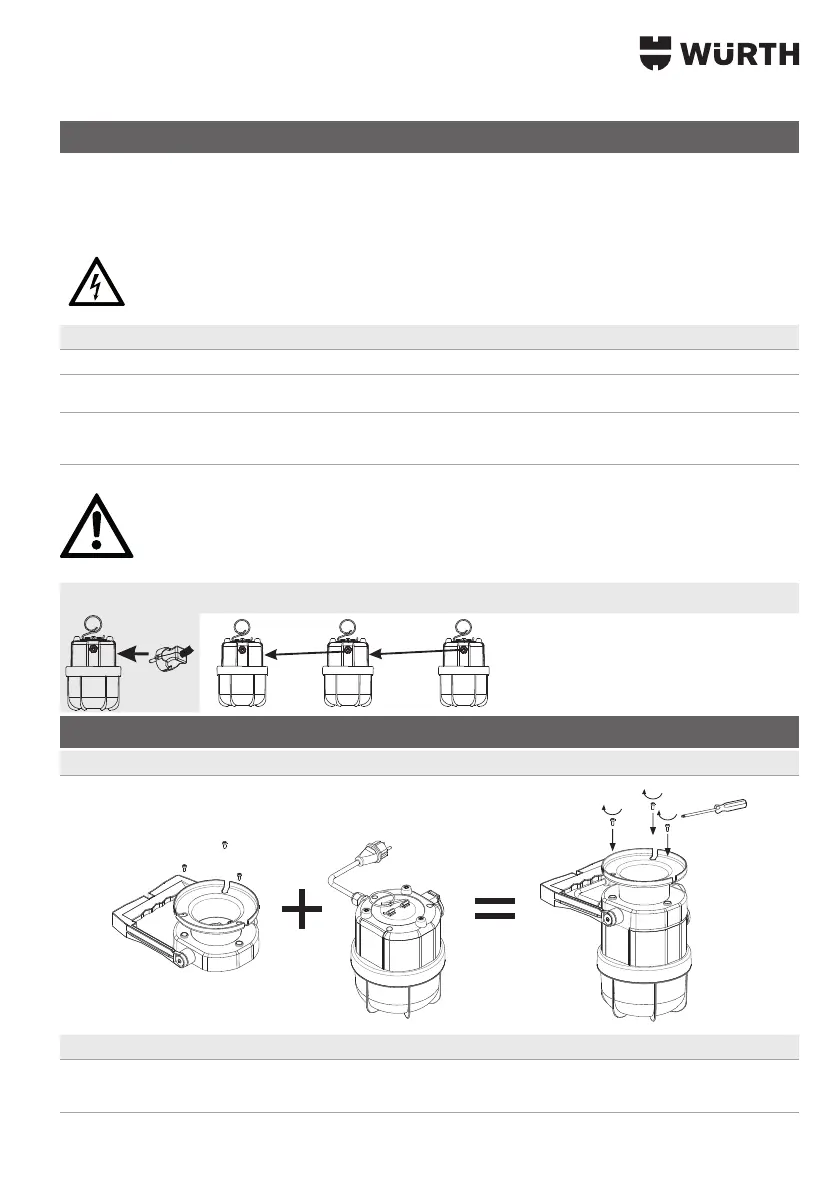 WÜRTH