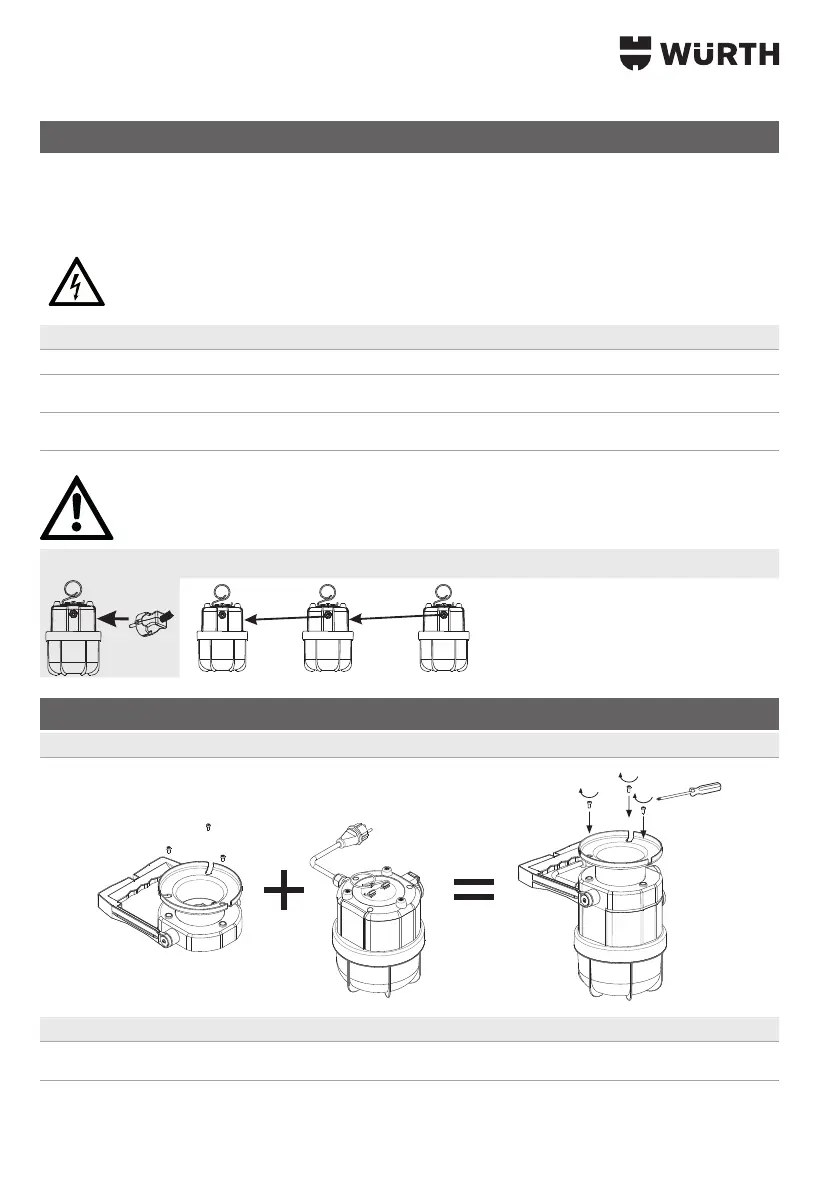 WÜRTH