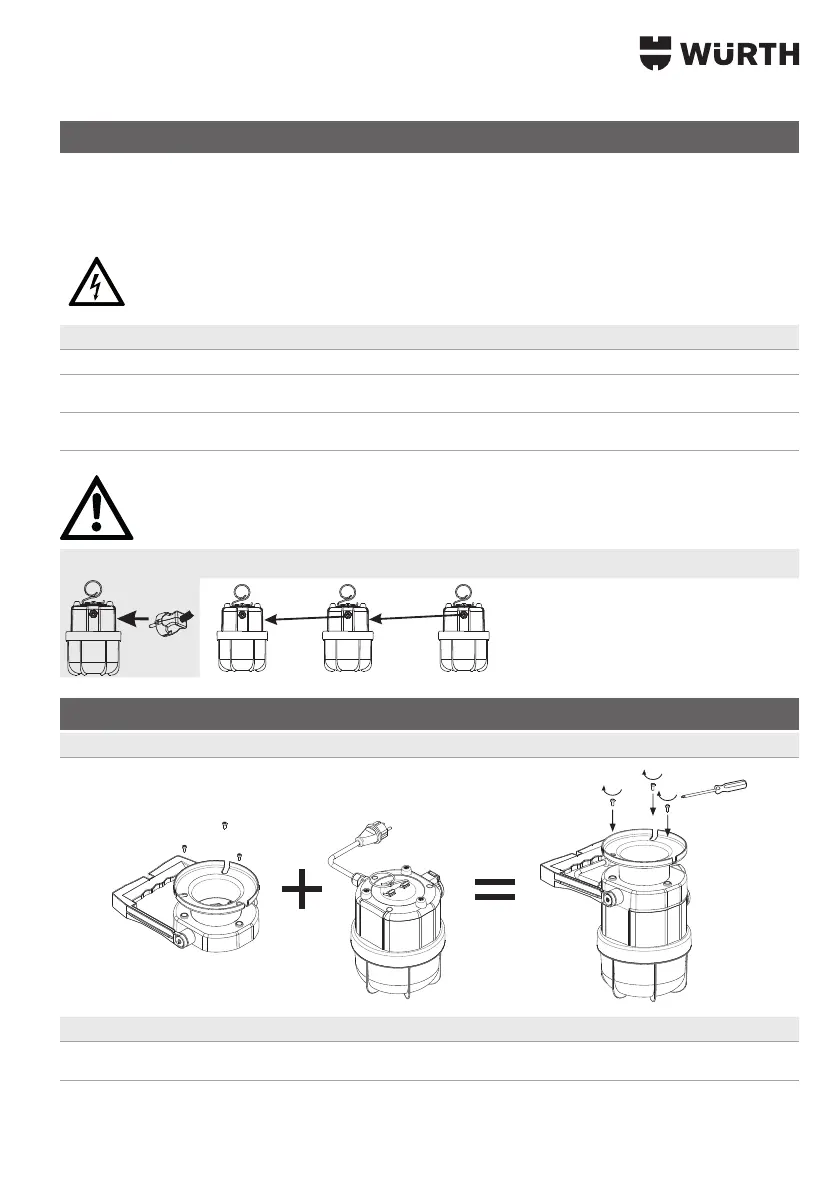 WÜRTH