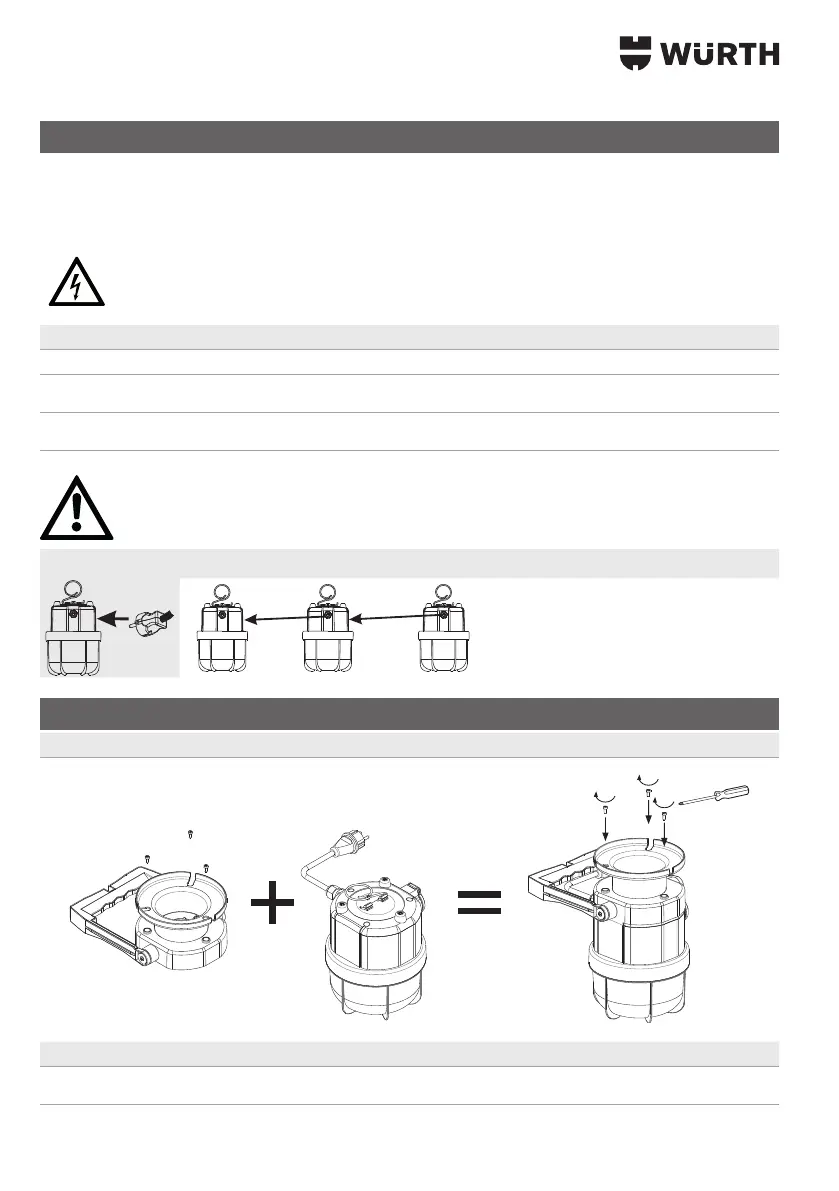 WÜRTH