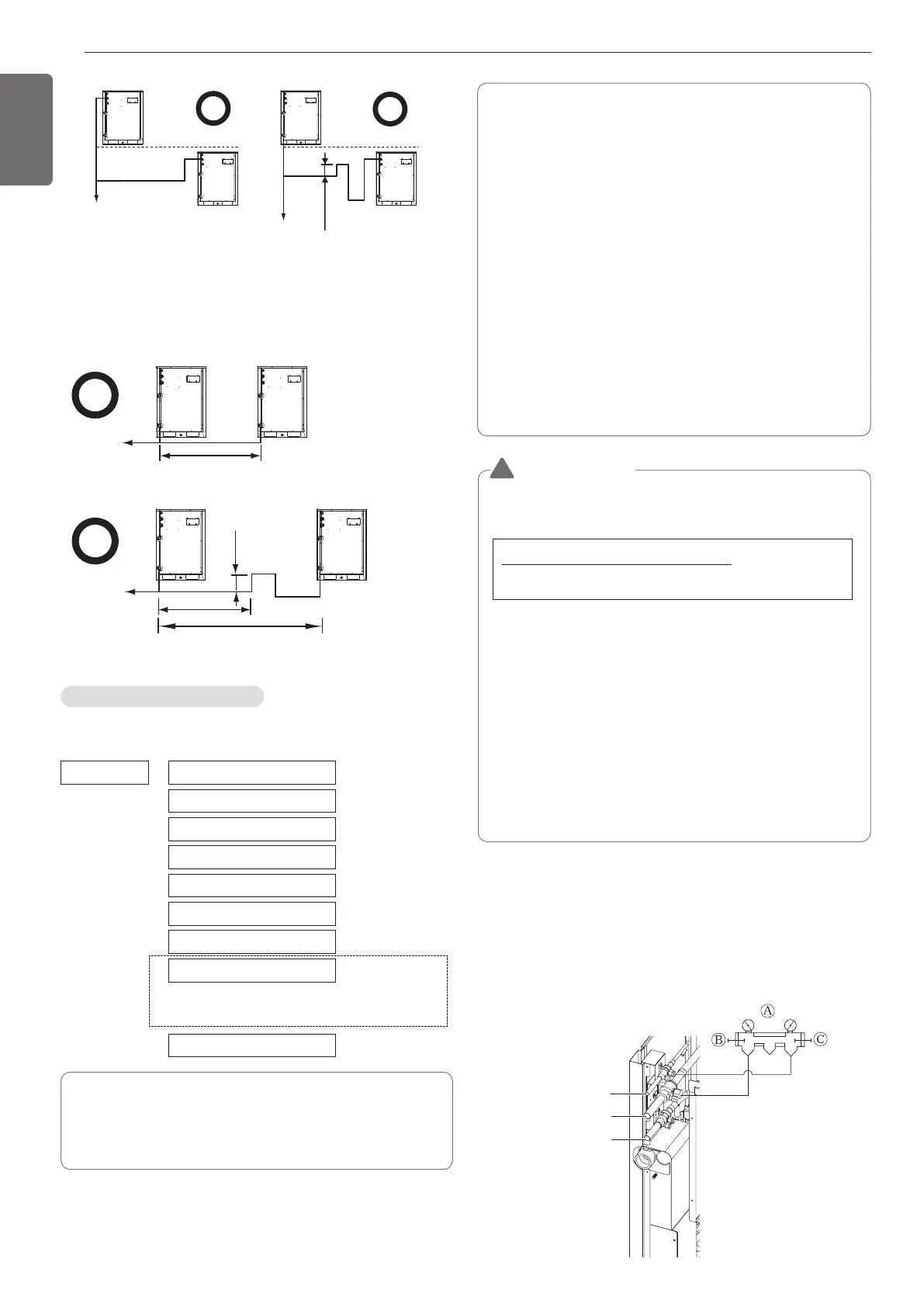 Ⓐ

Ⓑ

Ⓒ