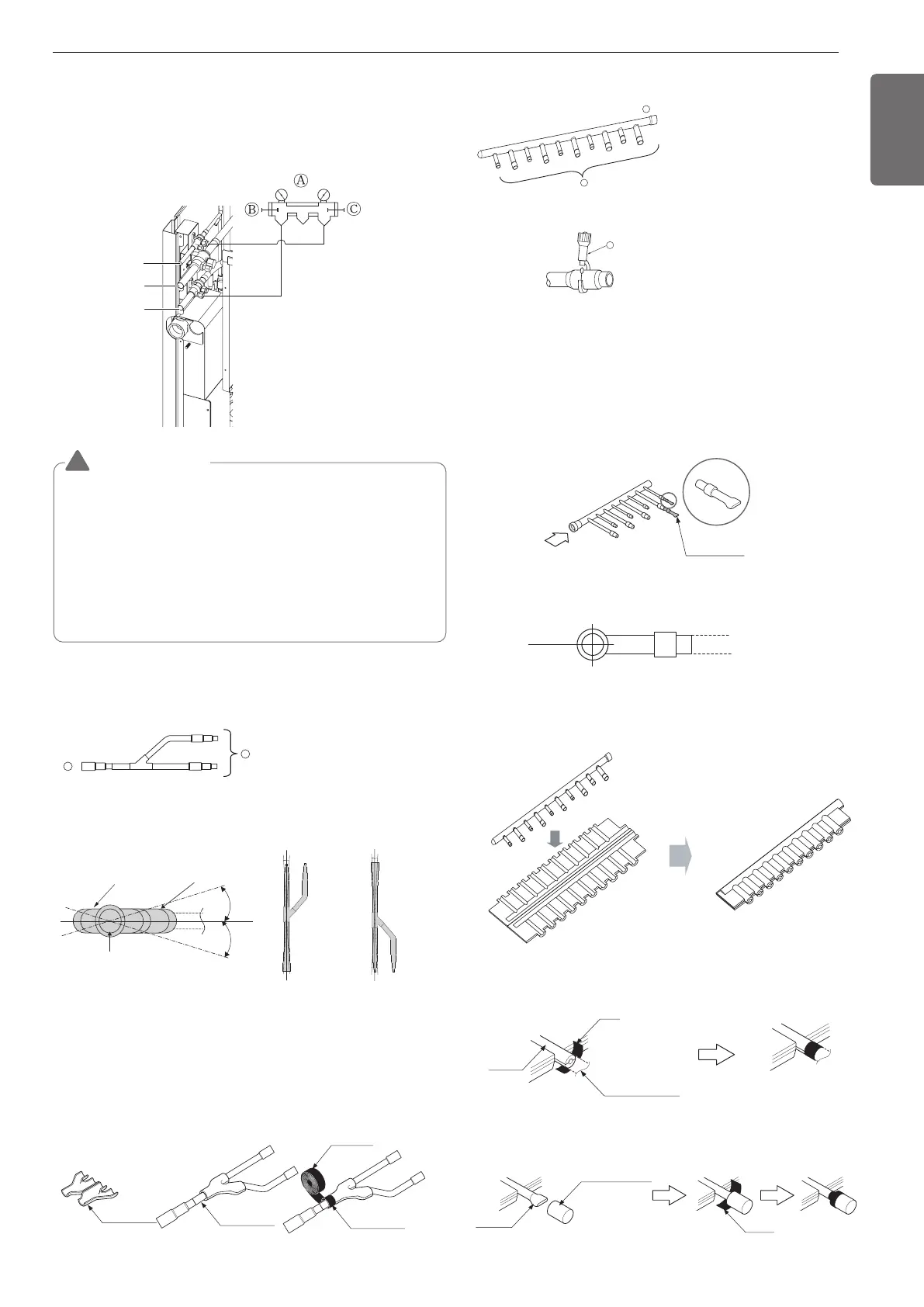 A

B

C