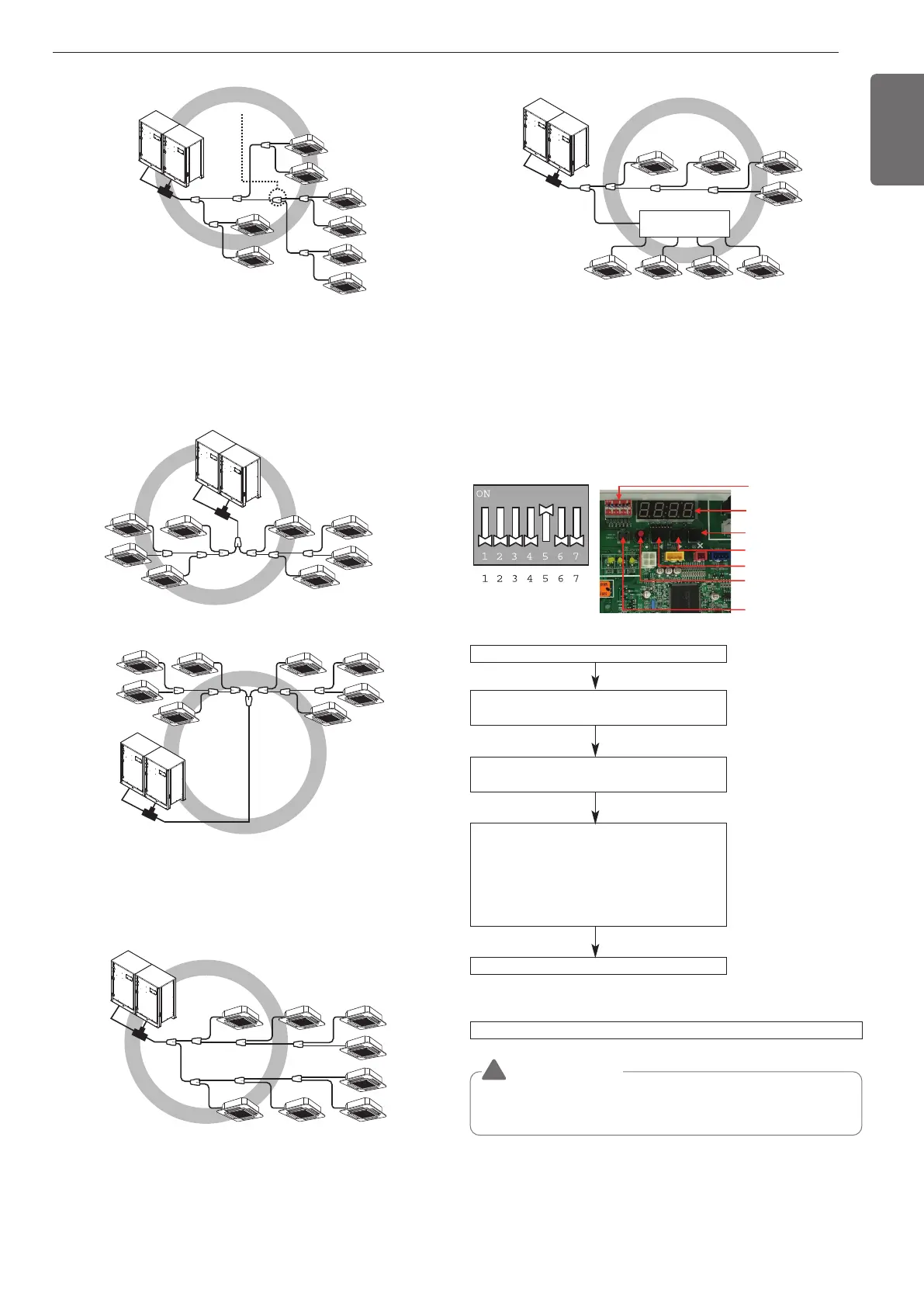 ON

1 2 3 4 5 6 7

1 2 3 4 5 6 7