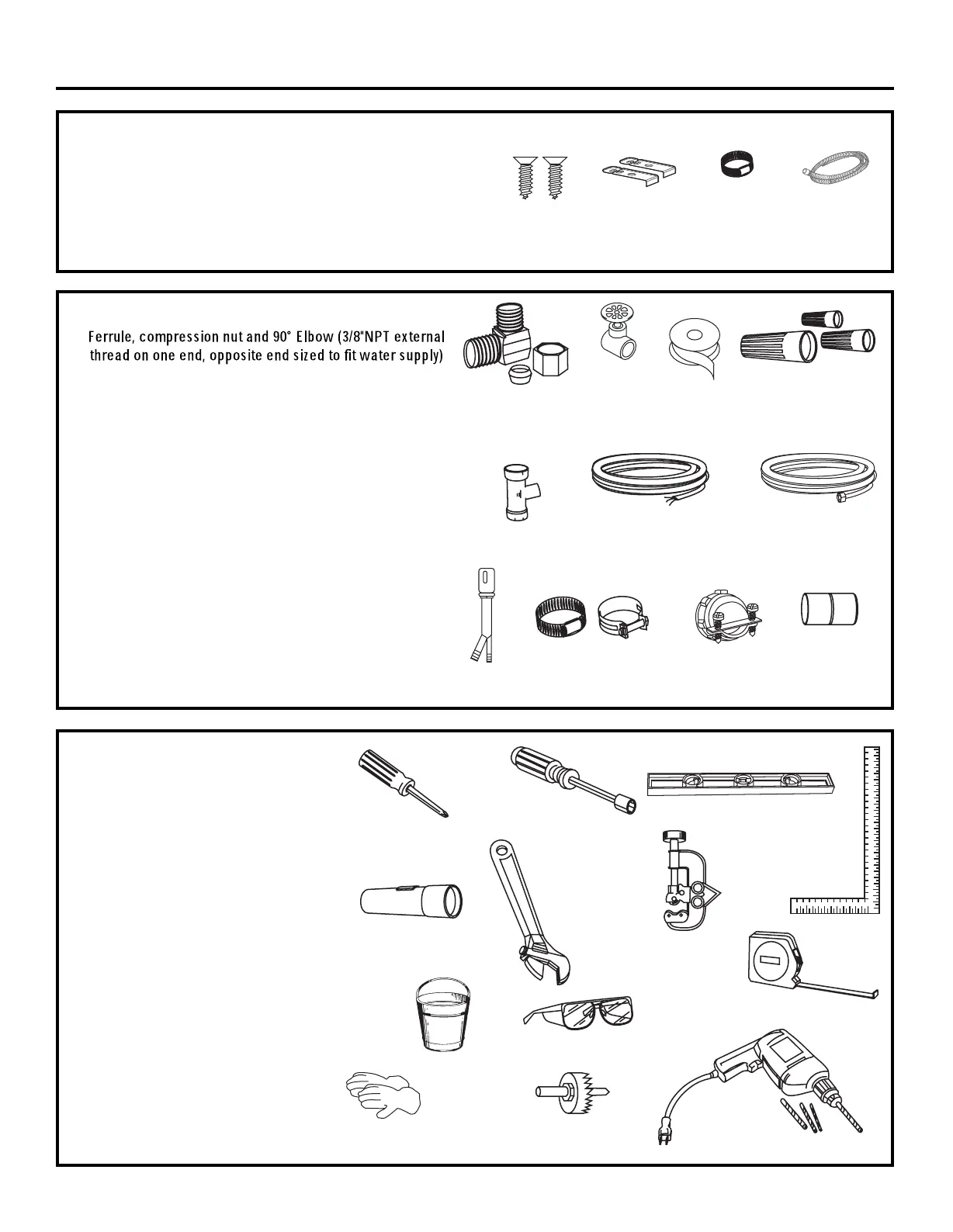 Ferrule, compression nut and 90° Elbow (3/8"NPT external thread on one end, opposite end sized to fit water supply)