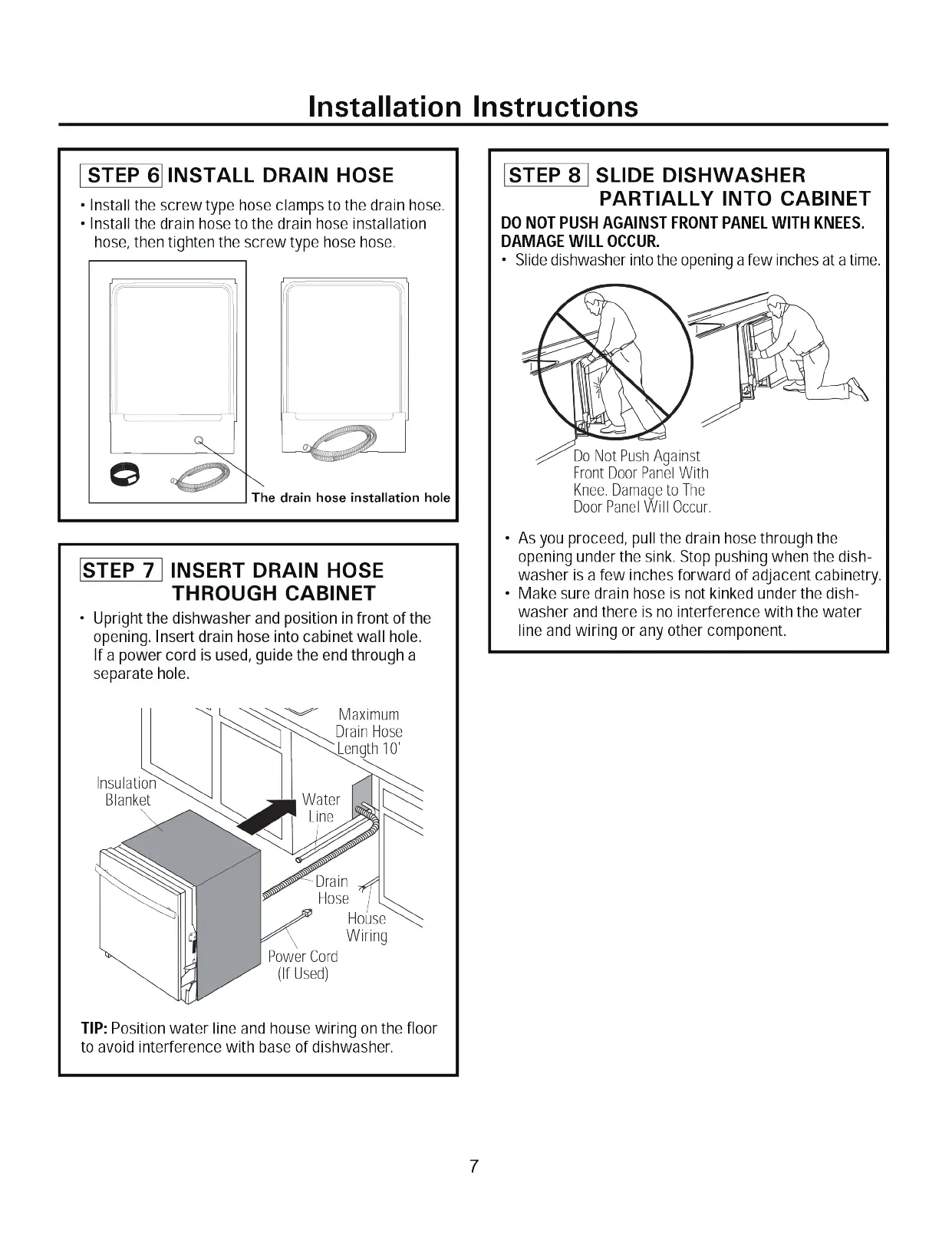 Installation Instructions

STEP 6 INSTALL DRAIN HOSE

• Install the screw type hose clamps to the drain hose.
• Install the drain hose to the drain hose installation hose, then tighten the screw type hose hose.

The drain hose installation hole

STEP 7 INSERT DRAIN HOSE THROUGH CABINET

• Upright the dishwasher and position in front of the opening. Insert drain hose into cabinet wall hole. If a power cord is used, guide the end through a separate hole.

Maximum Drain Hose Length 10'

Insulation Blanket

Water Line

Drain Hose

House Wiring

Power Cord (If Used)

TIP: Position water line and house wiring on the floor to avoid interference with base of dishwasher.

STEP 8 SLIDE DISHWASHER PARTIALLY INTO CABINET

DO NOT PUSH AGAINST FRONT PANEL WITH KNEES. DAMAGE WILL OCCUR.

• Slide dishwasher into the opening a few inches at a time.

Do Not Push Against Front Door Panel With Knee. Damage to The Door Panel Will Occur.

• As you proceed, pull the drain hose through the opening under the sink. Stop pushing when the dishwasher is a few inches forward of adjacent cabinetry.
• Make sure drain hose is not kinked under the dishwasher and there is no interference with the water line and wiring or any other component.

7