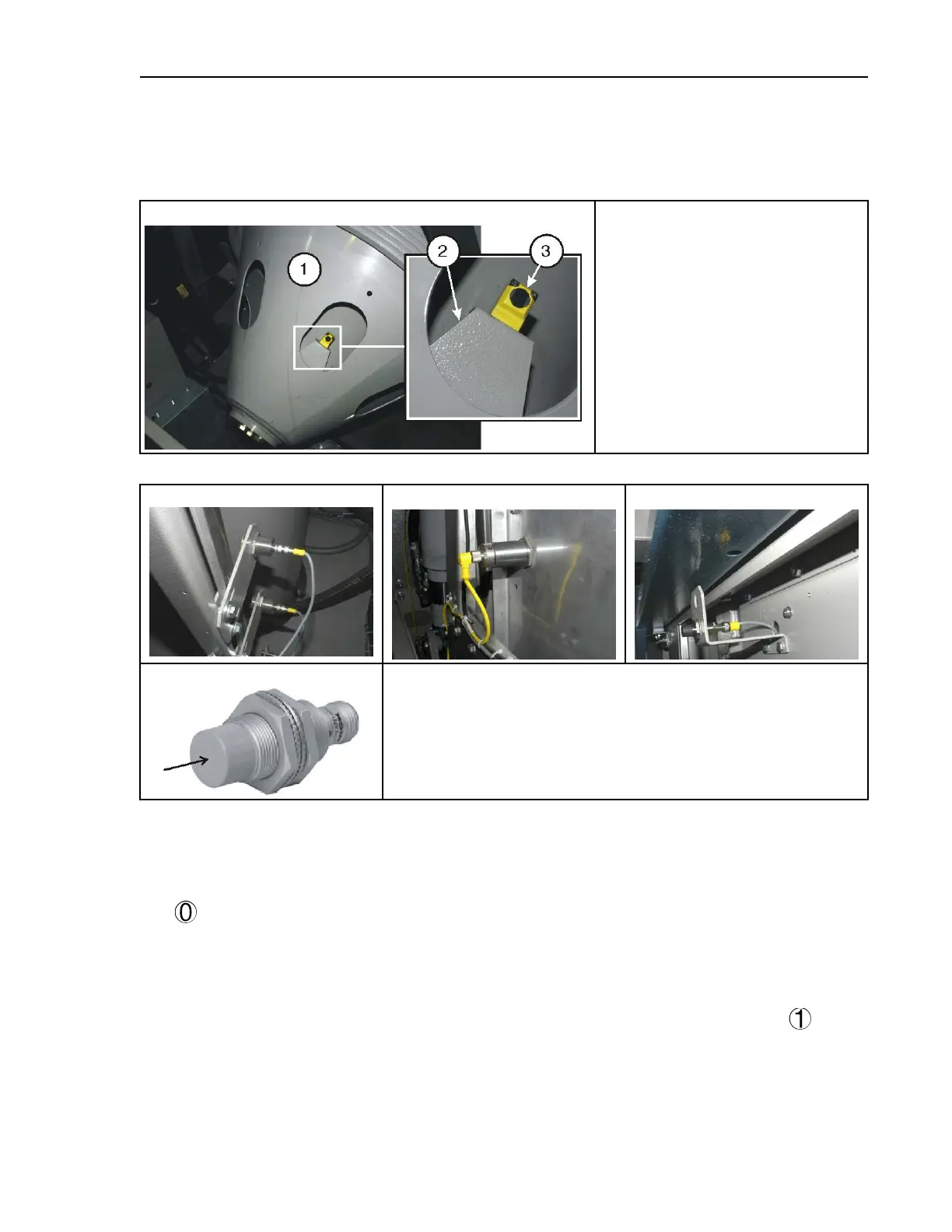 1

2

3

⓪

①