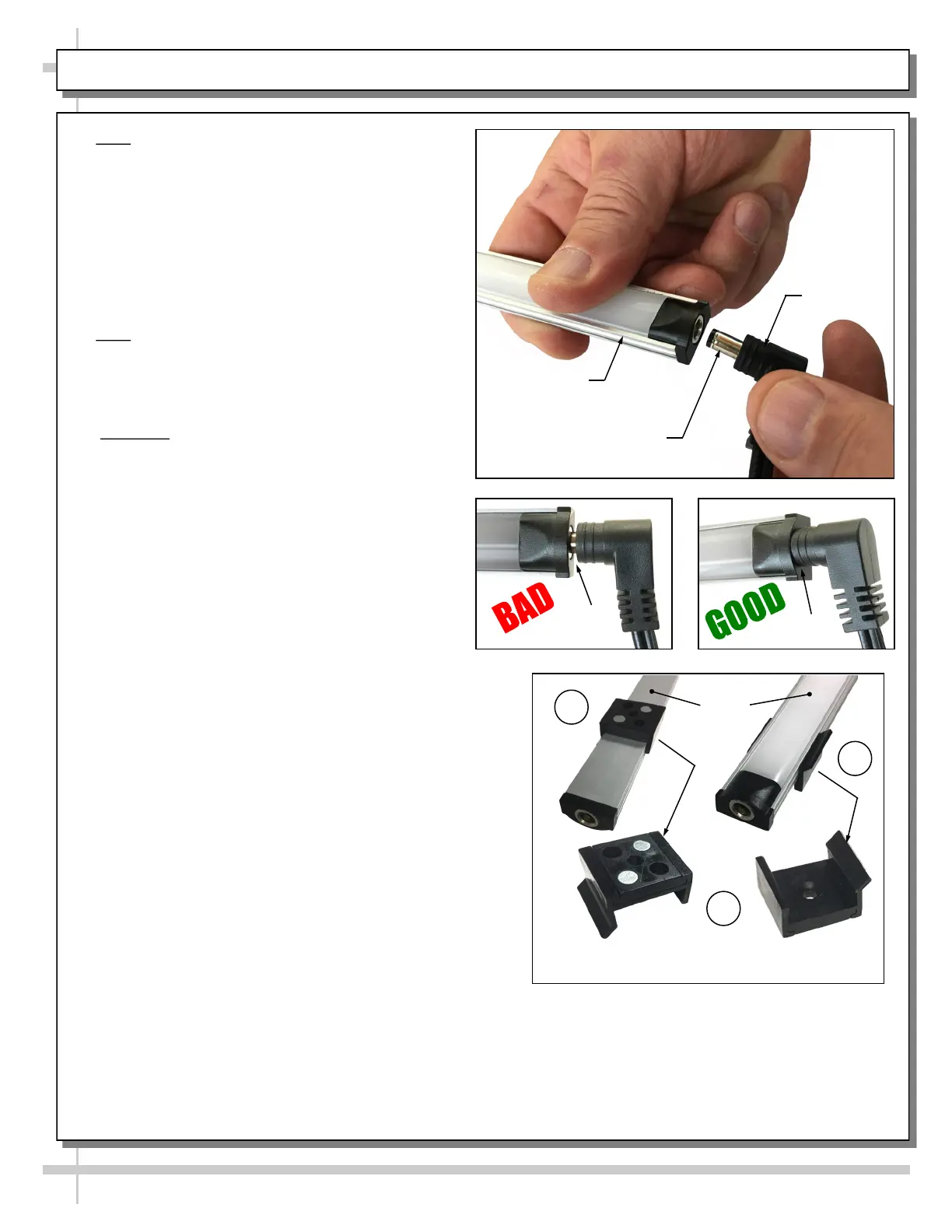 BAD

GOOD