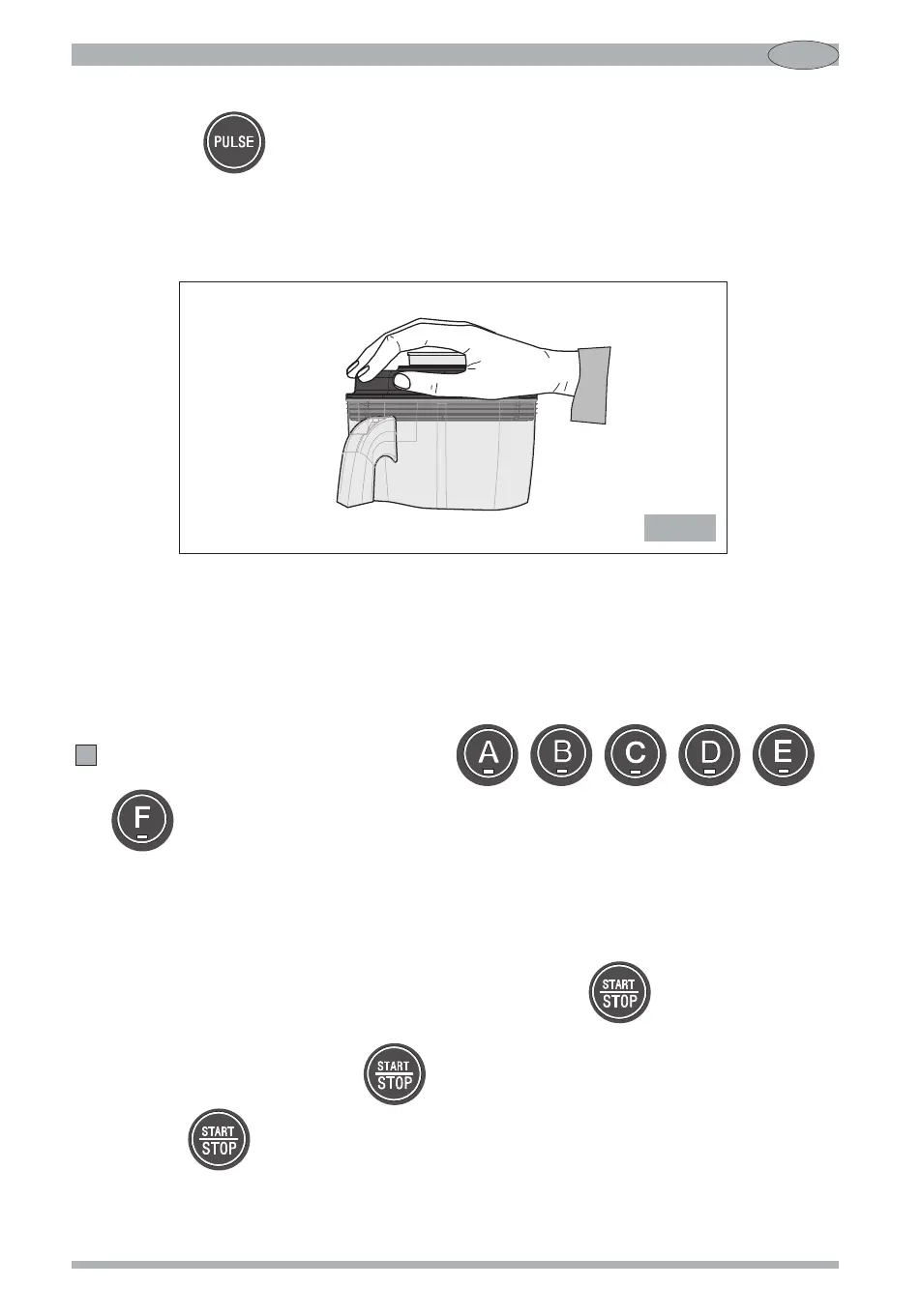 PULSE

A B C D E

F

START
STOP

START
STOP

START
STOP