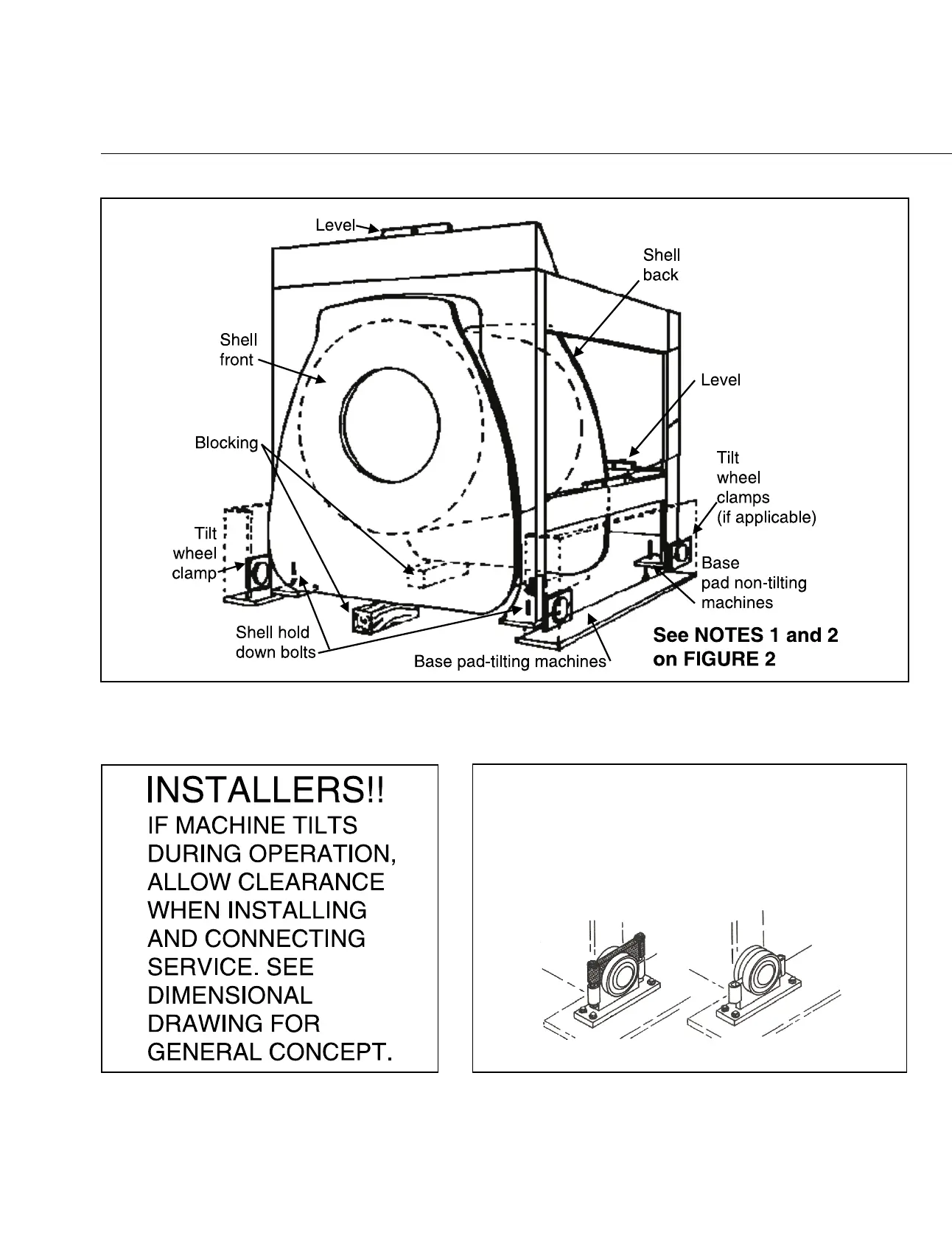 Level

Shell back

Shell front

Level

Blocking

Tilt wheel clamps (if applicable)

Tilt wheel clamp

Base pad non-tilting machines

Shell hold down bolts

Base pad-tilting machines

See NOTES 1 and 2 on FIGURE 2

INSTALLERS!!
IF MACHINE TILTS DURING OPERATION, ALLOW CLEARANCE WHEN INSTALLING AND CONNECTING SERVICE. SEE DIMENSIONAL DRAWING FOR GENERAL CONCEPT.