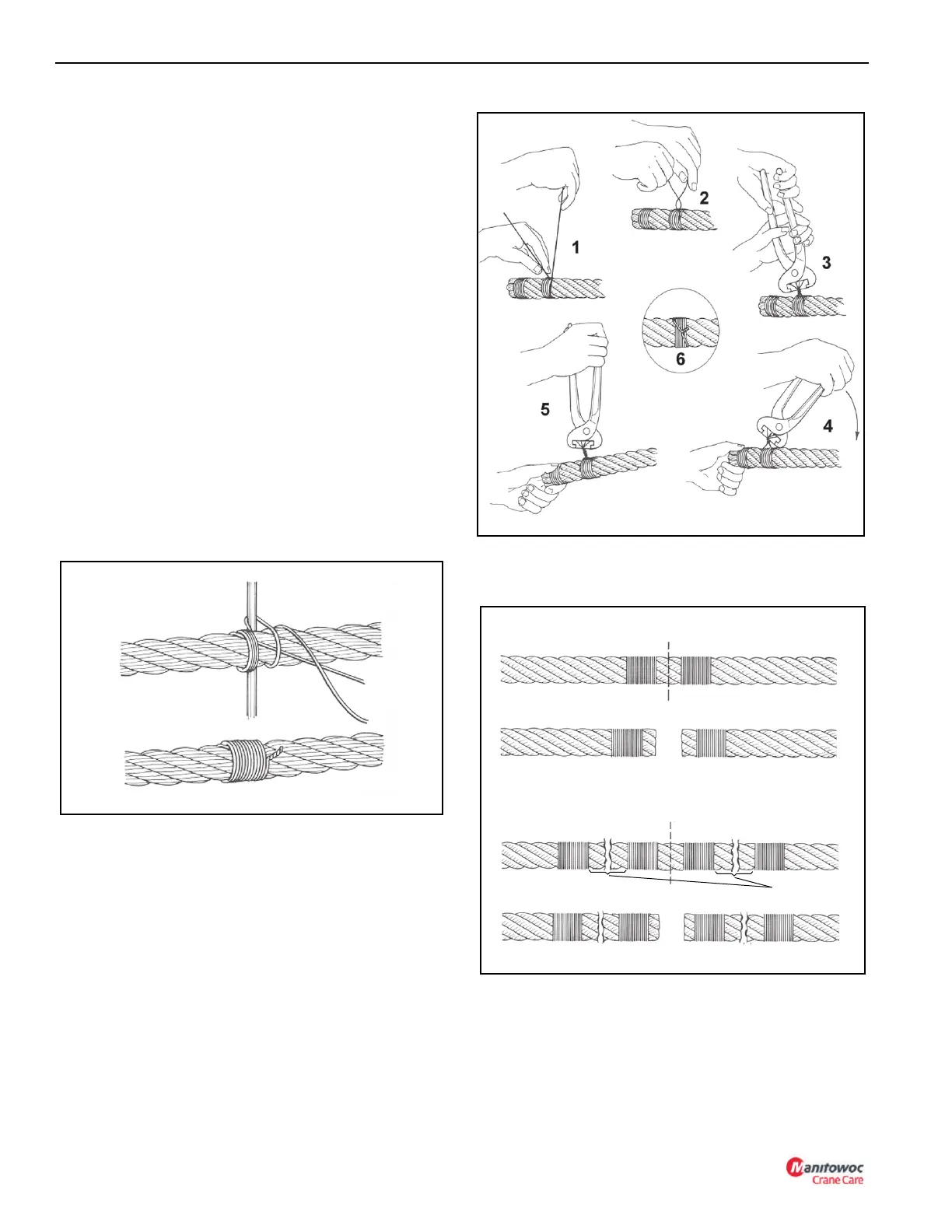 1

2

3

6

5

4

Manitowoc
Crane Care