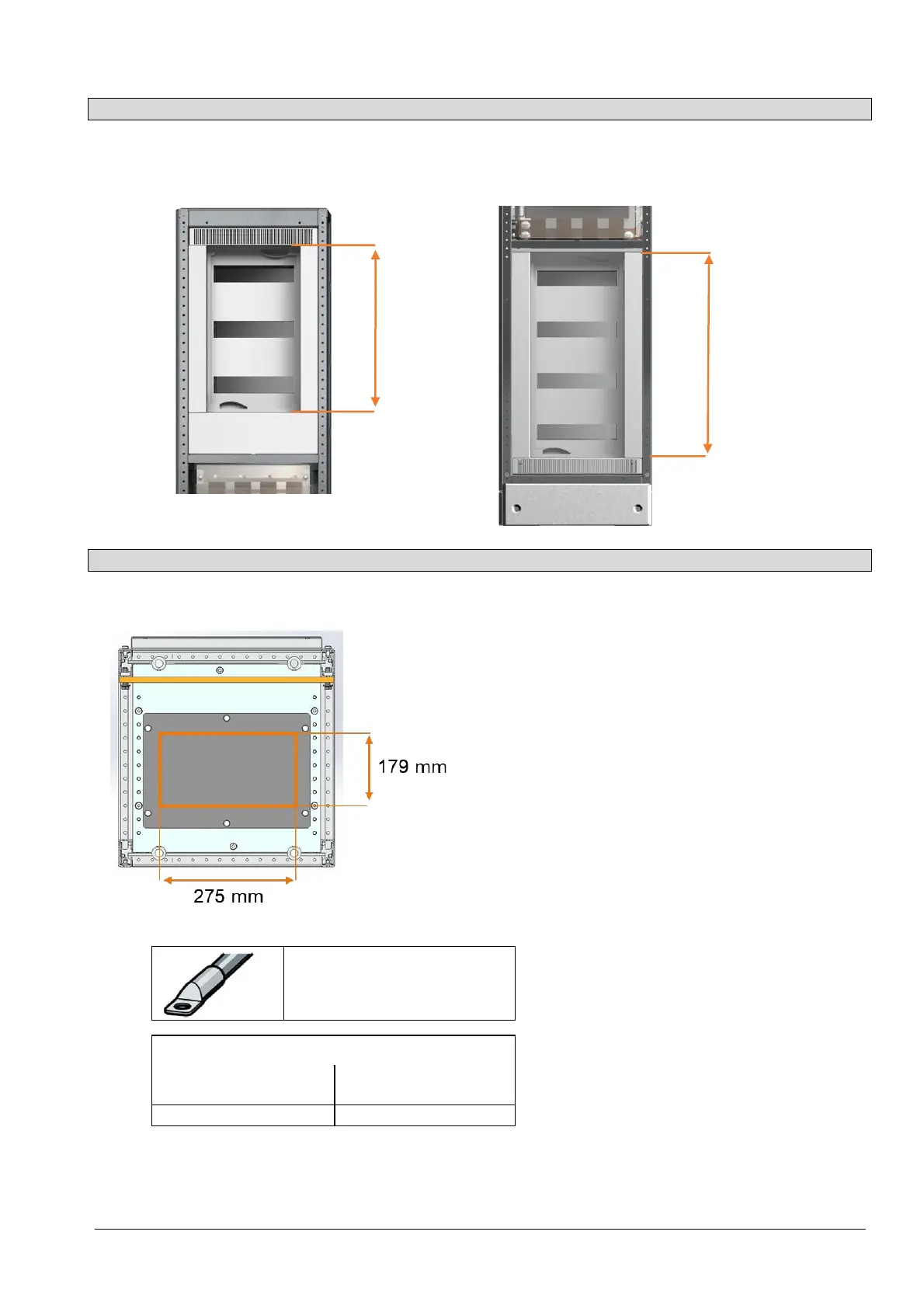 179 mm

275 mm