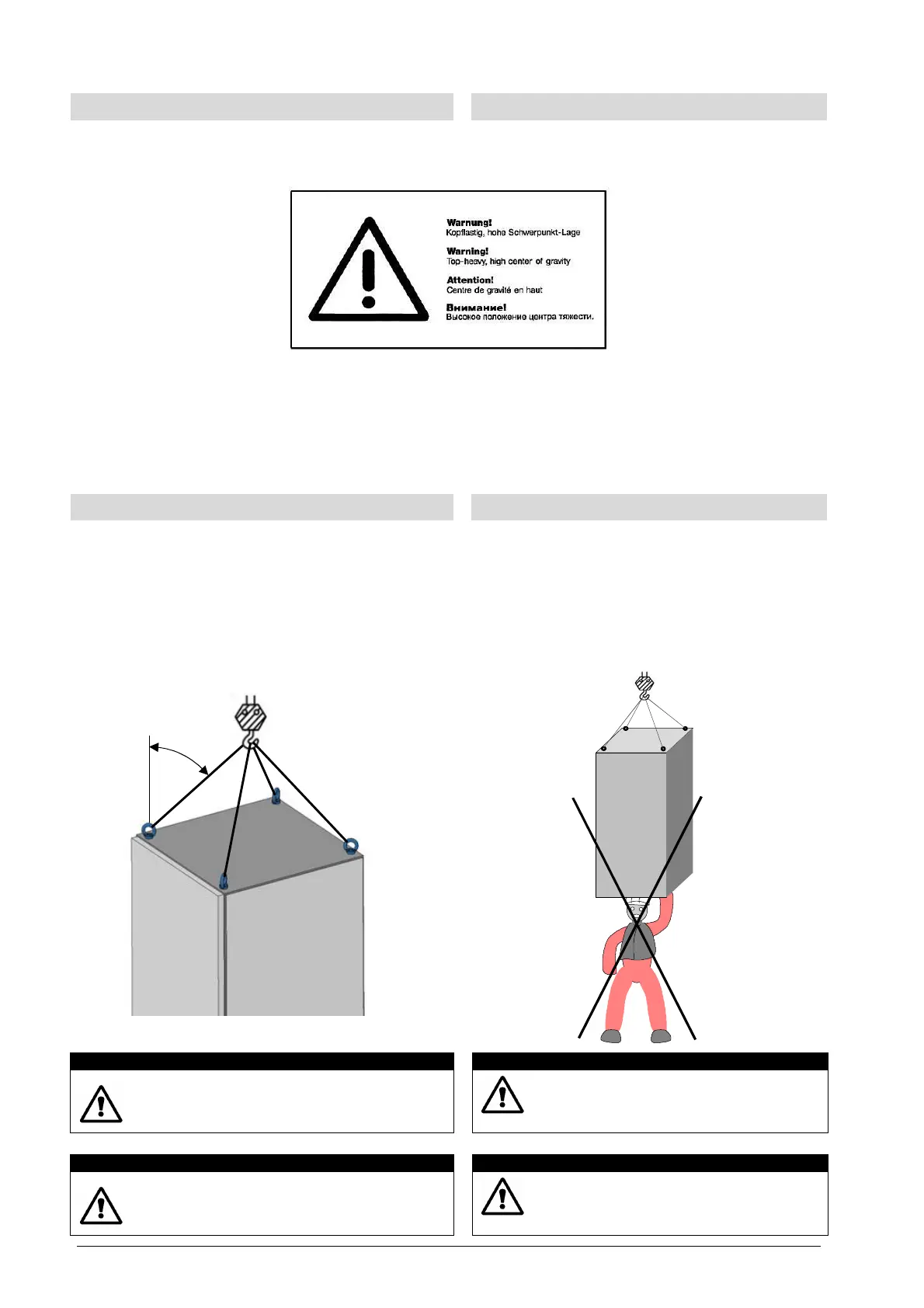 Warnung!
Kopflastig, hohe Schwerpunkt-Lage

Warning!
Top-heavy, high center of gravity

Attention!
Centre de gravité en haut

Внимание!
Высокое положение центра тяжести.