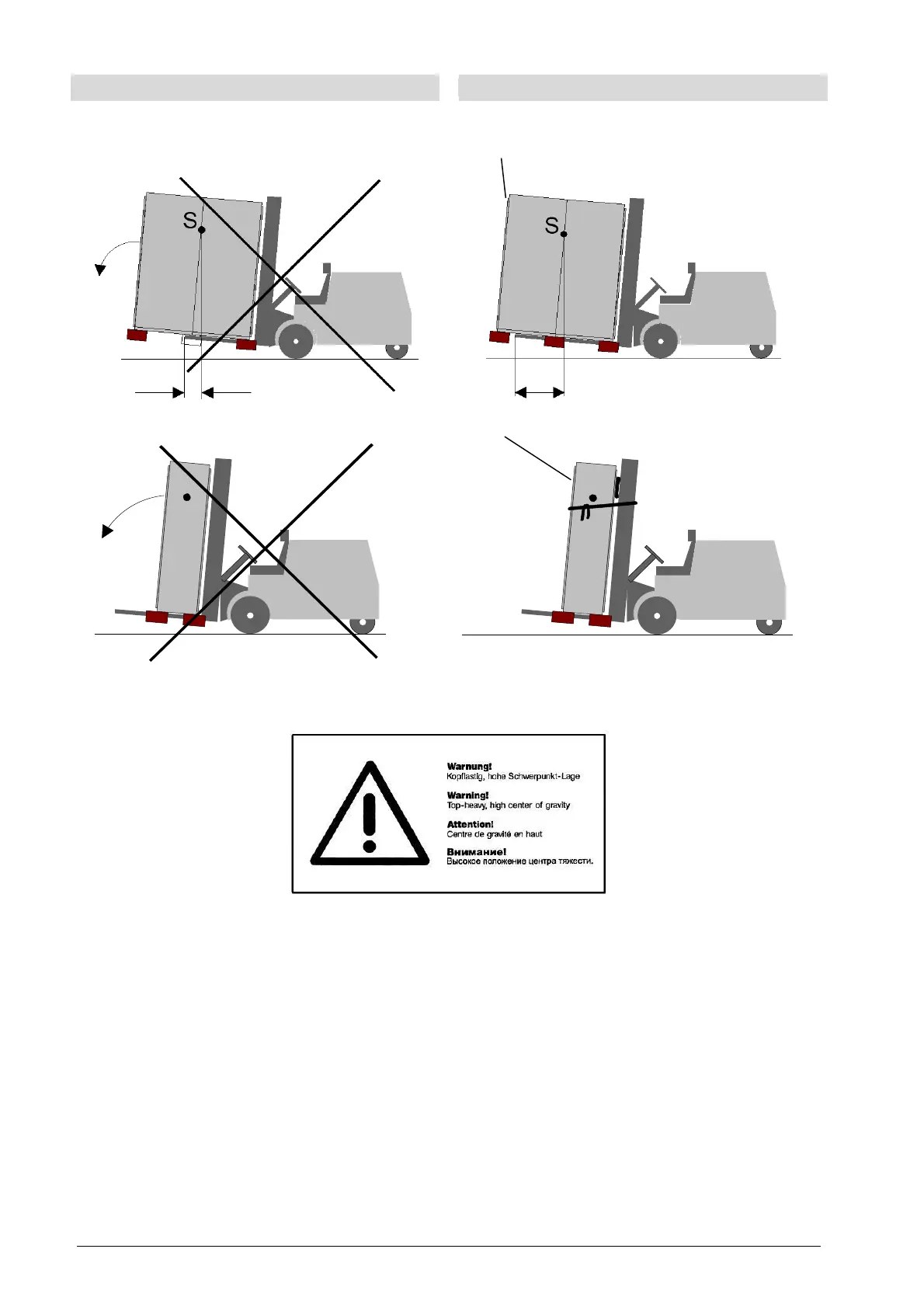 S

S

Warnung!
Kopflastig, hohe Schwerpunkt-Lage

Warning!
Top-heavy, high center of gravity

Attention!
Centre de gravité en haut

Внимание!
Высокое положение центра тяжести.