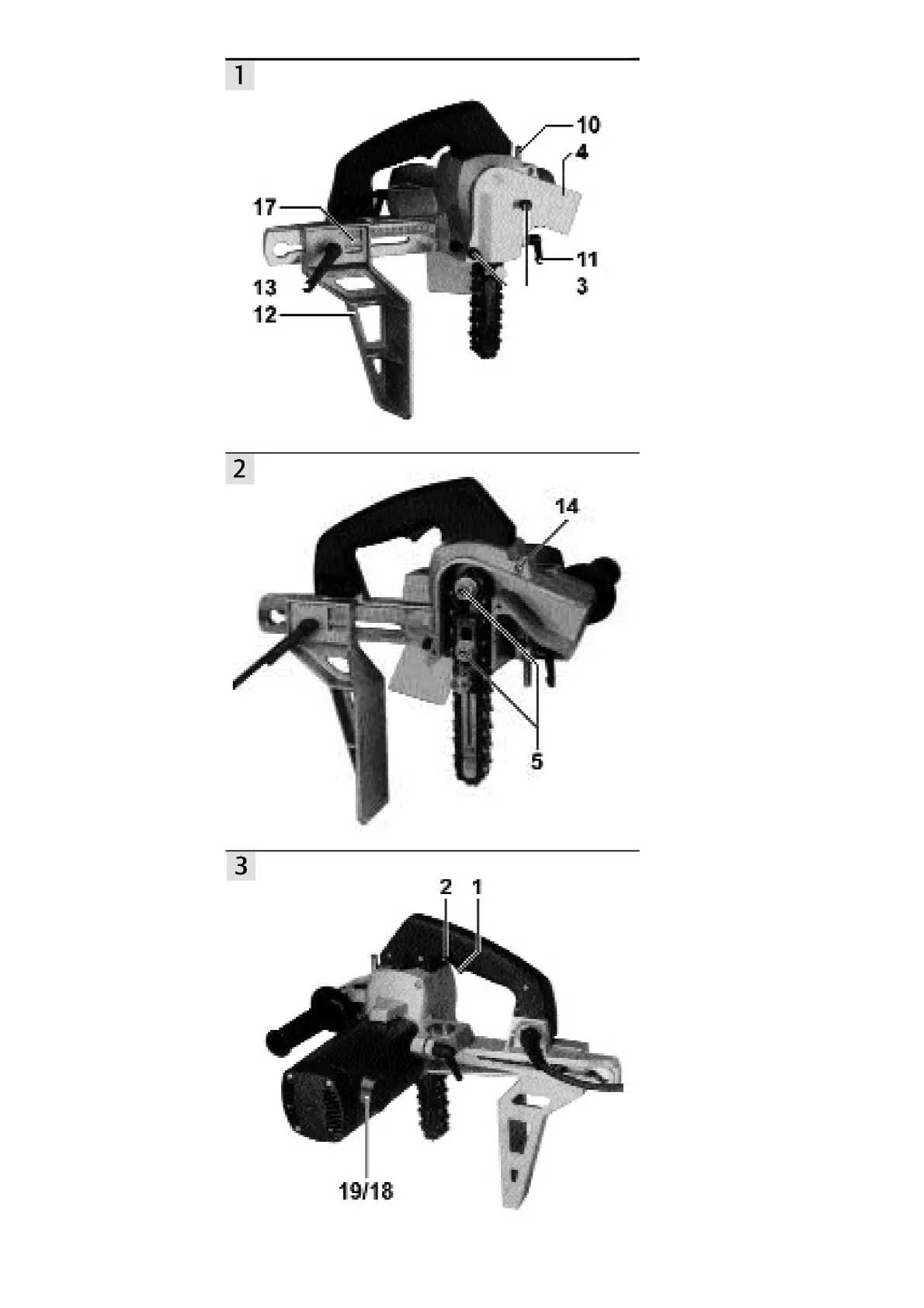 1

10
4
17
11
13
3
12

2

14
5

3

2 1
19/18