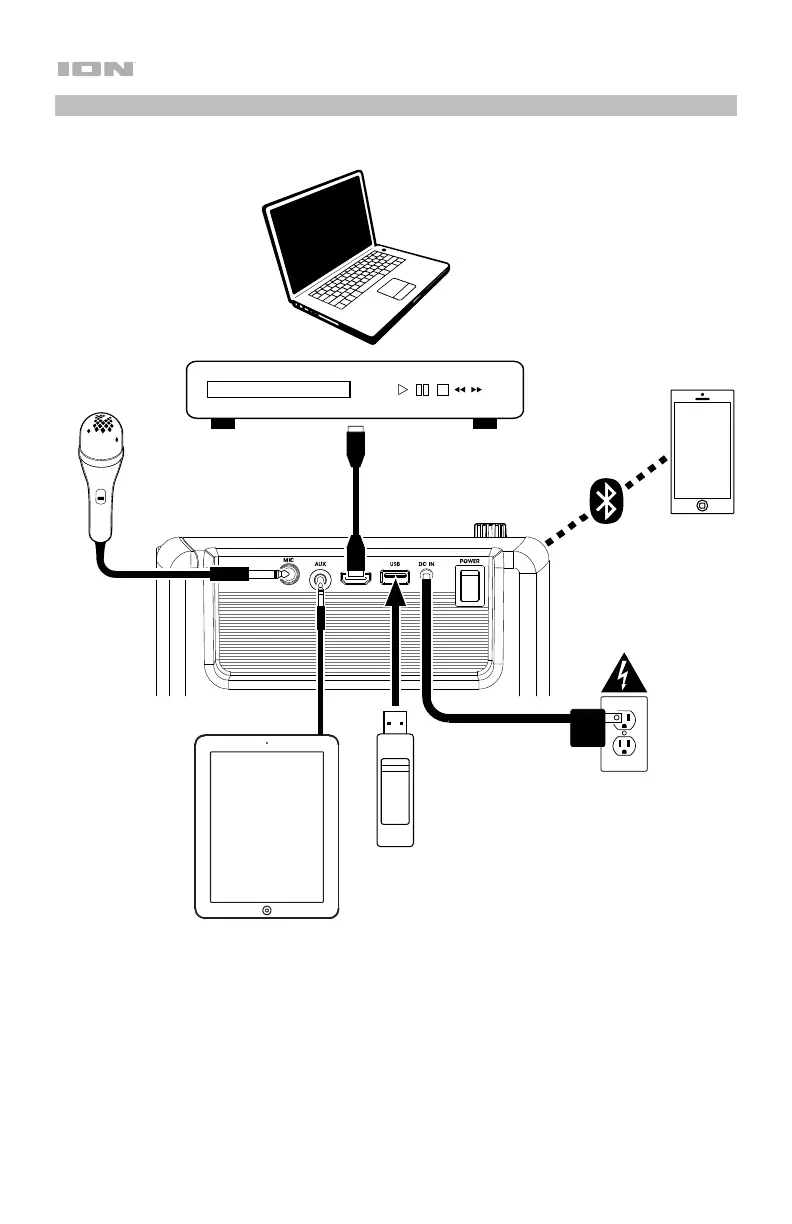 ION

MIC
AUX
USB
DC IN
POWER