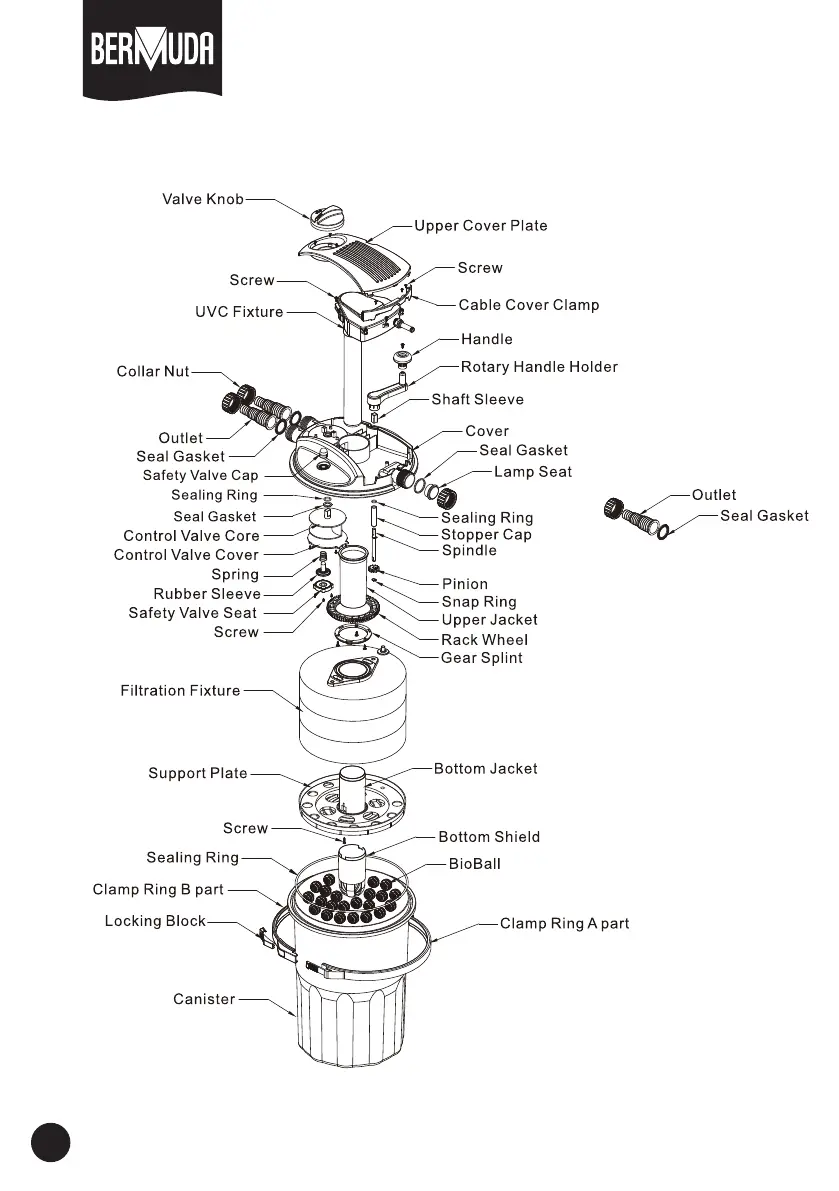 BERMUDA

Valve Knob
Upper Cover Plate
Screw
Screw
Cable Cover Clamp
UVC Fixture
Handle
Rotary Handle Holder
Collar Nut
Shaft Sleeve
Outlet
Cover
Seal Gasket
Seal Gasket
Safety Valve Cap
Lamp Seat
Sealing Ring
Outlet
Seal Gasket
Seal Gasket
Sealing Ring
Control Valve Core
Stopper Cap
Control Valve Cover
Spindle
Spring
Pinion
Rubber Sleeve
Snap Ring
Safety Valve Seat
Upper Jacket
Screw
Rack Wheel
Gear Splint
Filtration Fixture
Support Plate
Bottom Jacket
Screw
Bottom Shield
Sealing Ring
BioBall
Clamp Ring B part
Locking Block
Clamp Ring A part
Canister