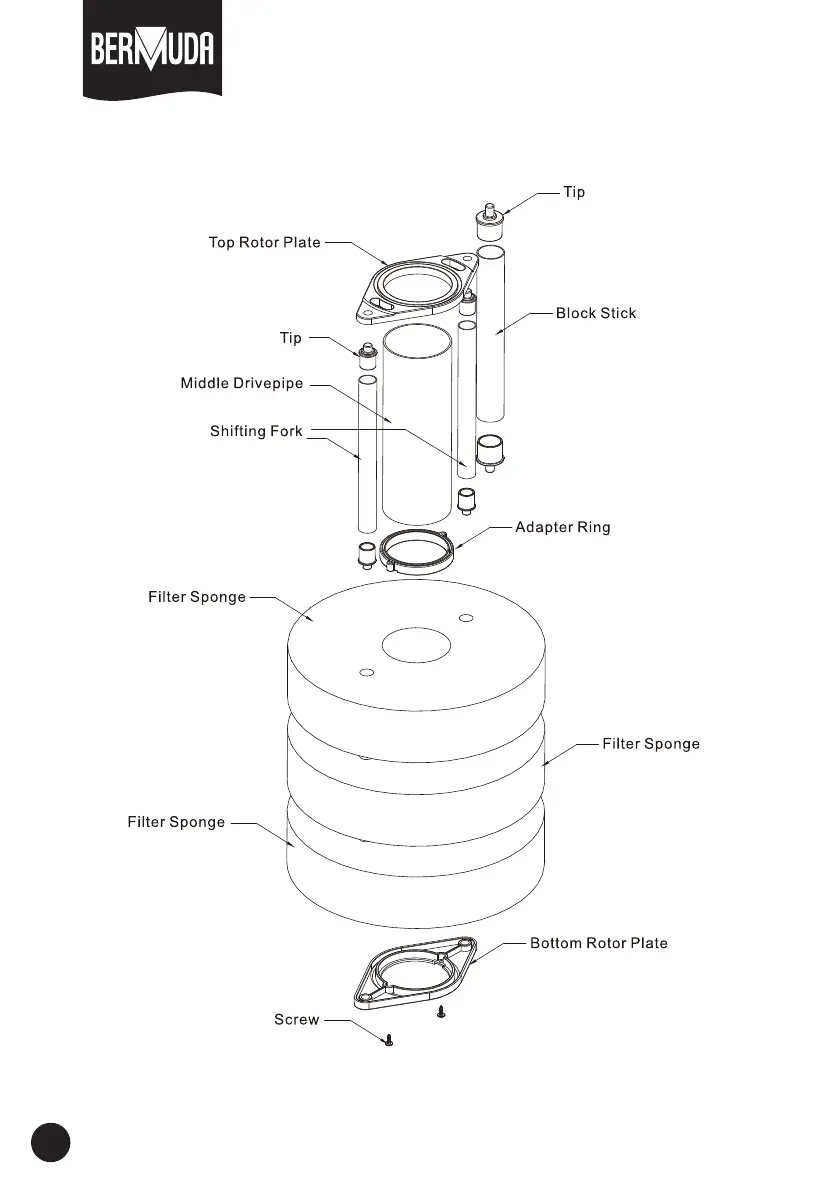 BERMUDA

Tip

Top Rotor Plate

Block Stick

Tip

Middle Drivepipe

Shifting Fork

Adapter Ring

Filter Sponge

Filter Sponge

Filter Sponge

Bottom Rotor Plate

Screw