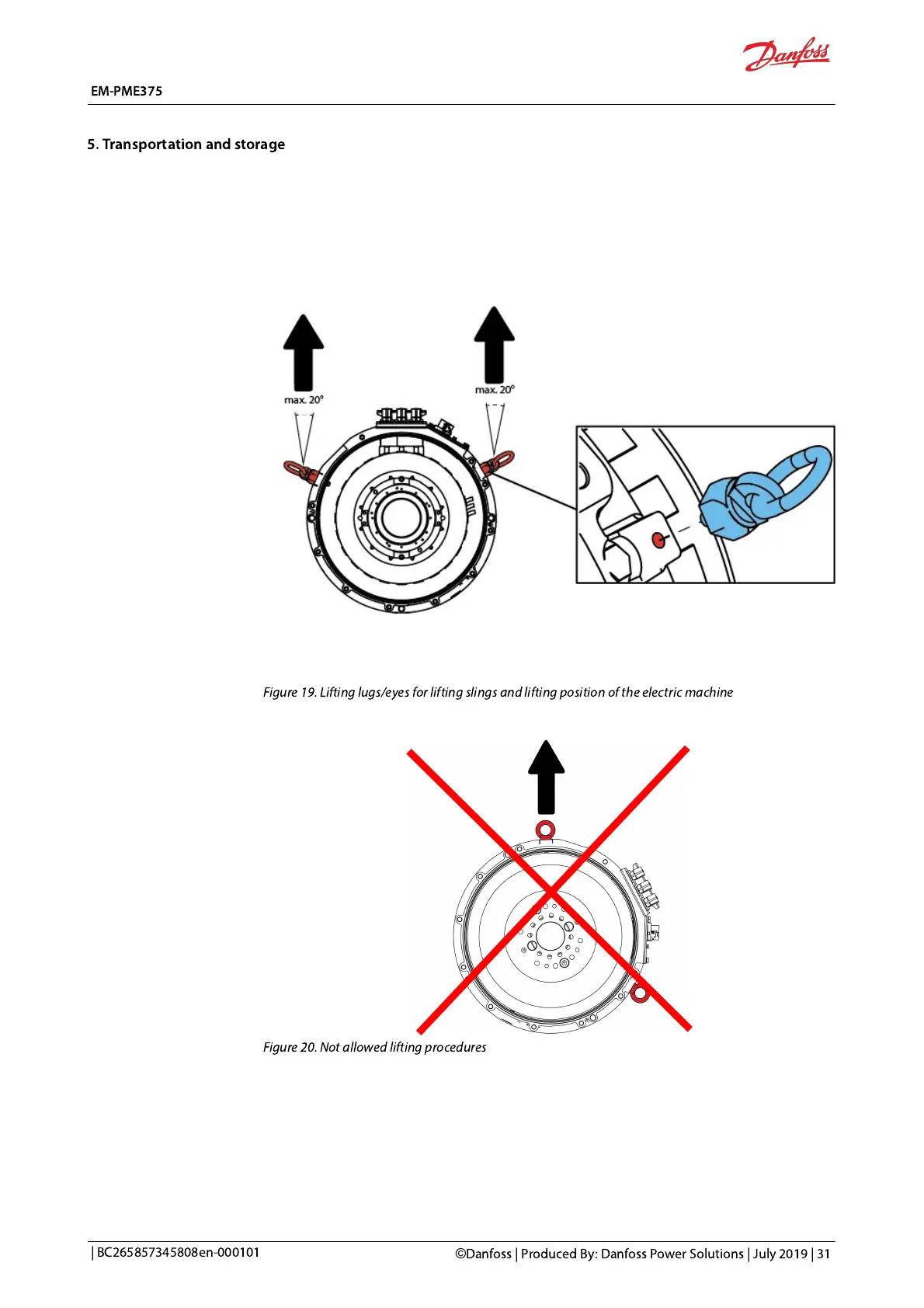 Danfoss

EM-PME375

5. Transportation and storage

max. 20°

max. 20°

Figure 19. Lifting lugs/eyes for lifting slings and lifting position of the electric machine

Figure 20. Not allowed lifting procedures

| BC265857345808en-000101

©Danfoss | Produced By: Danfoss Power Solutions | July 2019 | 31