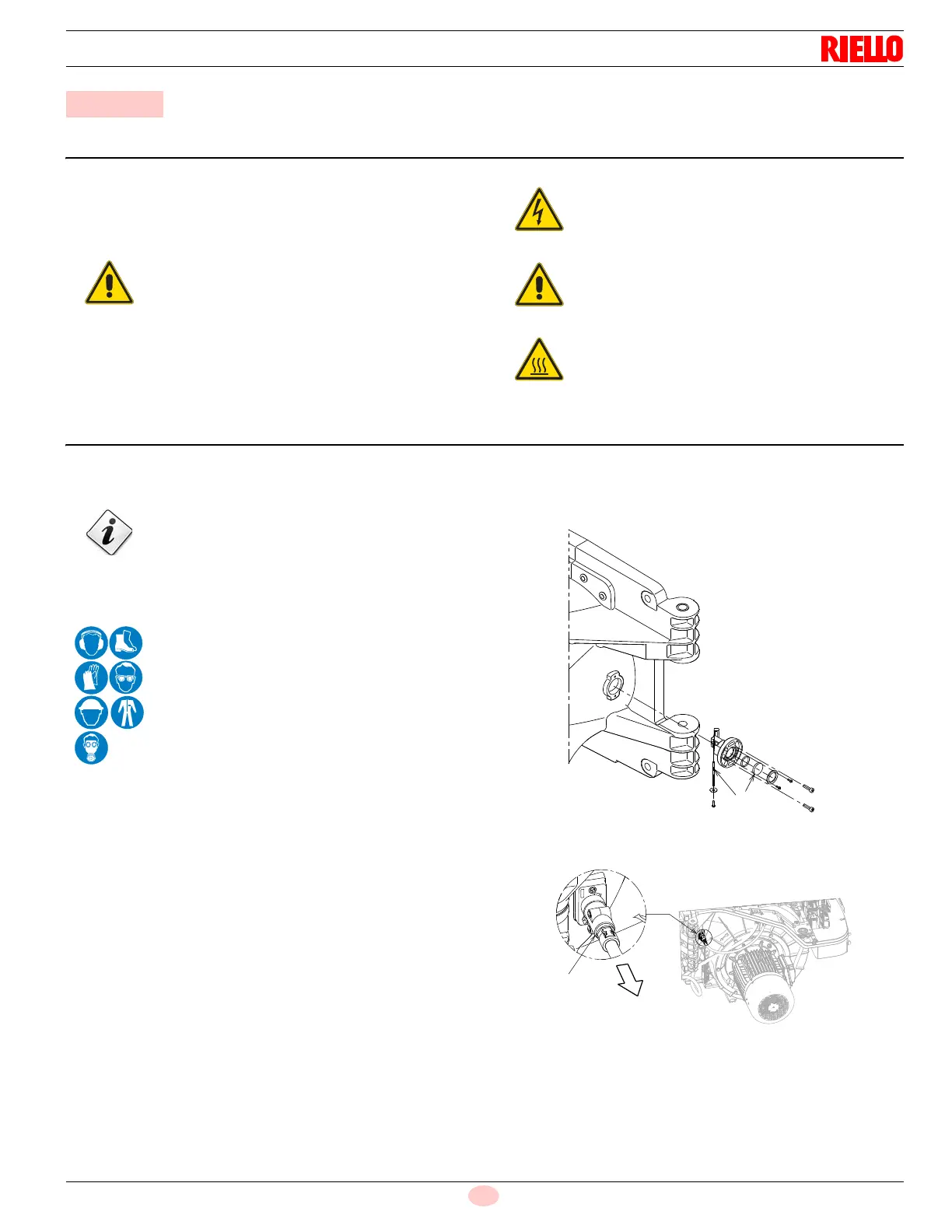 RIELLO