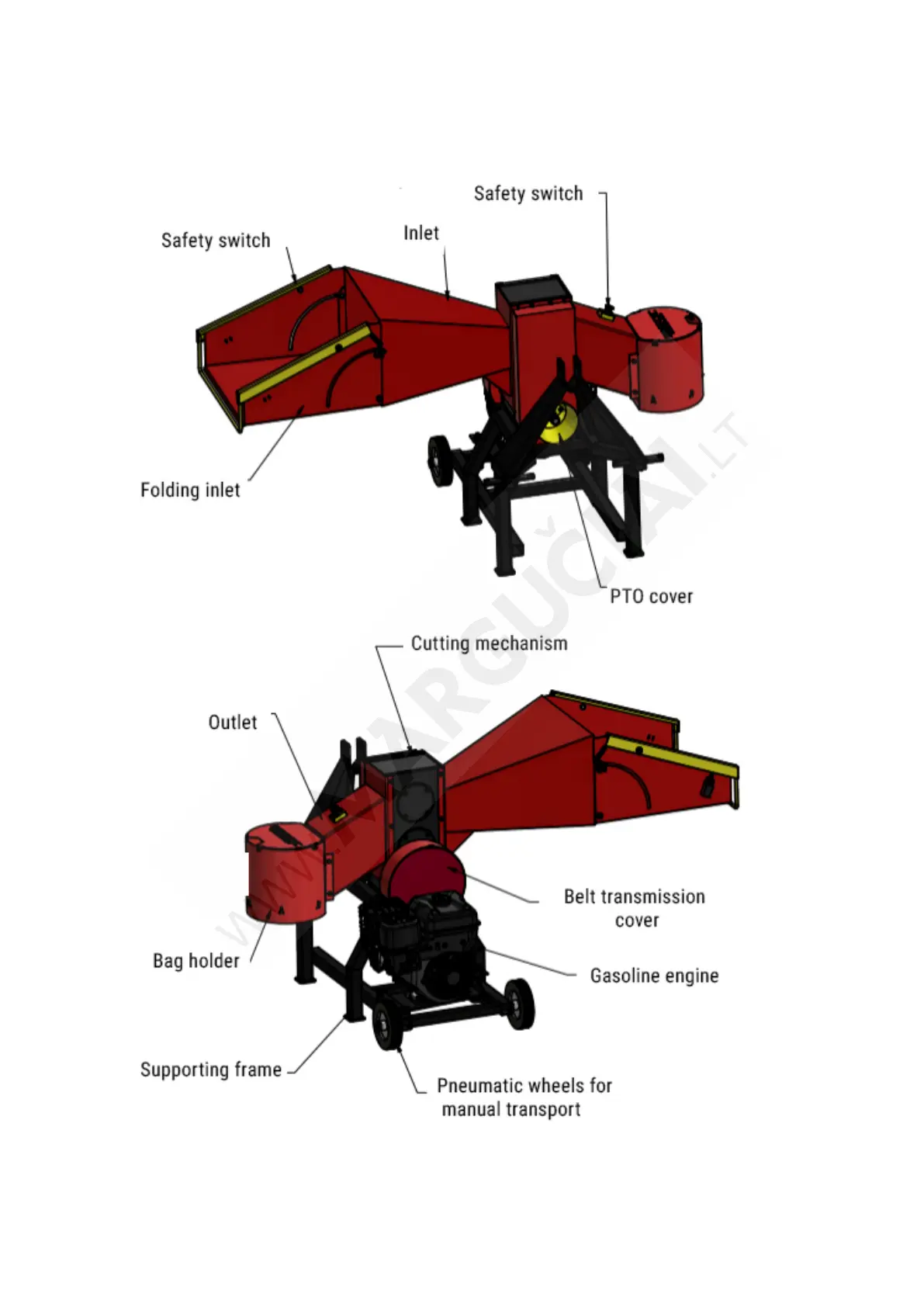 Safety switch

Safety switch

Inlet

Folding inlet

PTO cover

Cutting mechanism

Outlet

Belt transmission cover

Bag holder

Gasoline engine

Supporting frame

Pneumatic wheels for manual transport

WWW.VARGUČIAI.LT