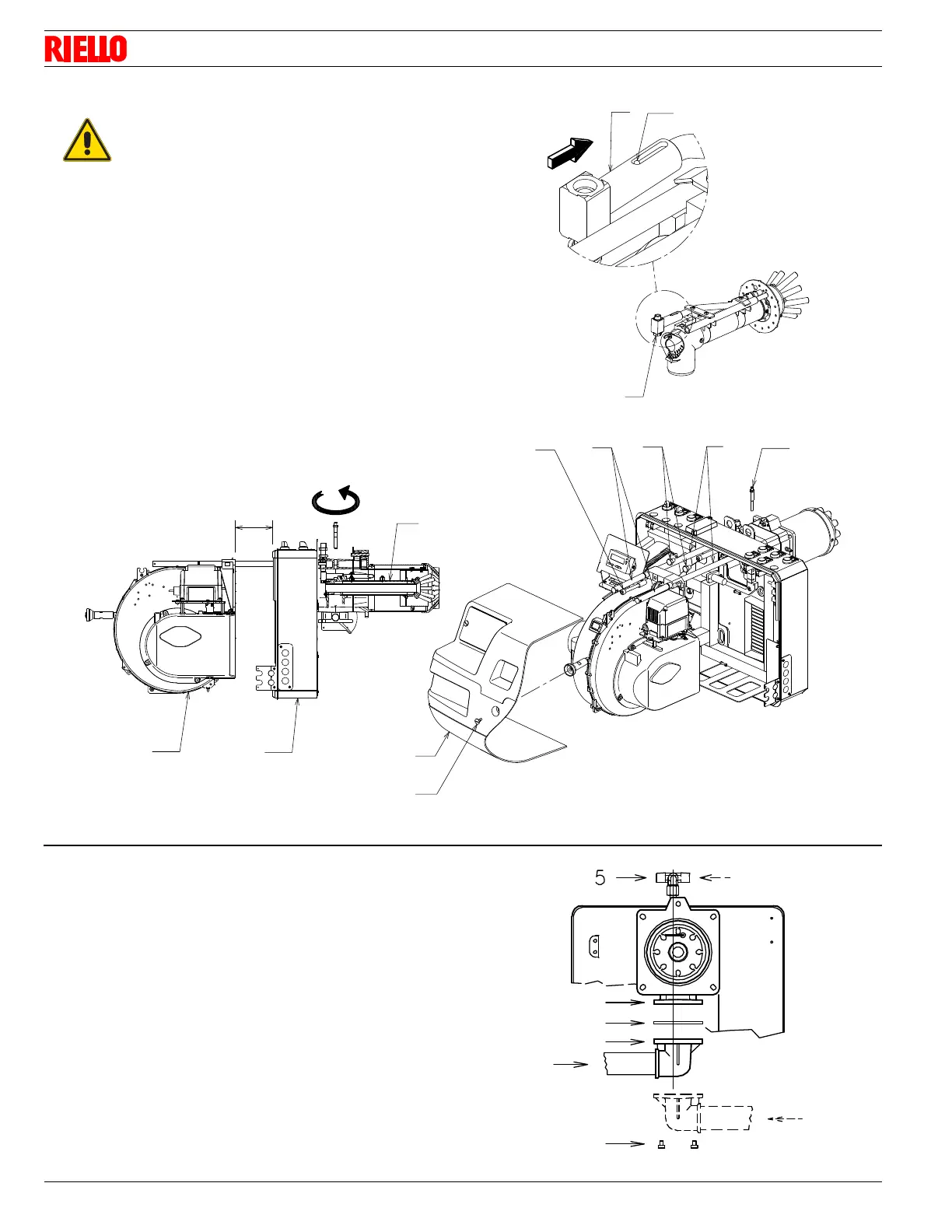 RIELLO

5