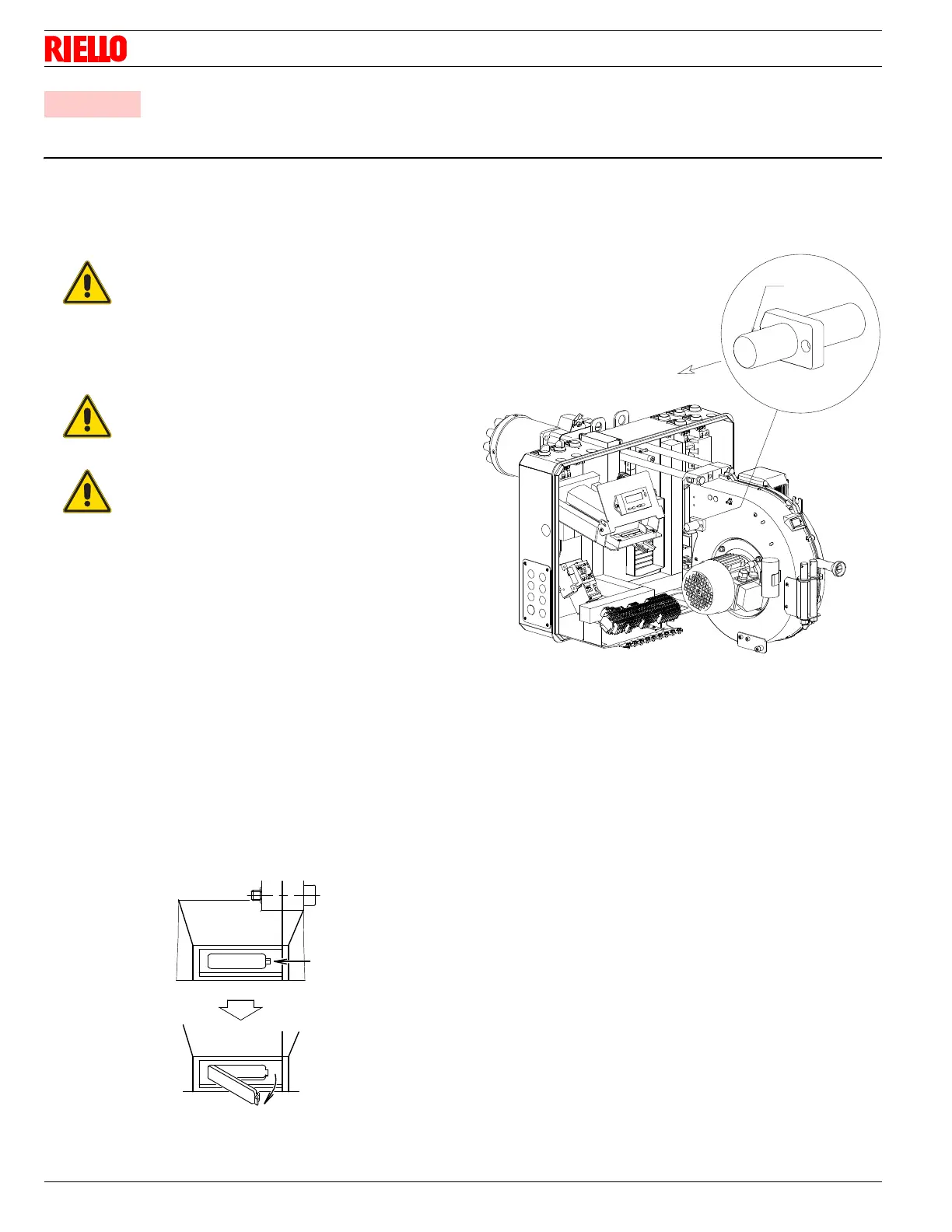 RIELLO