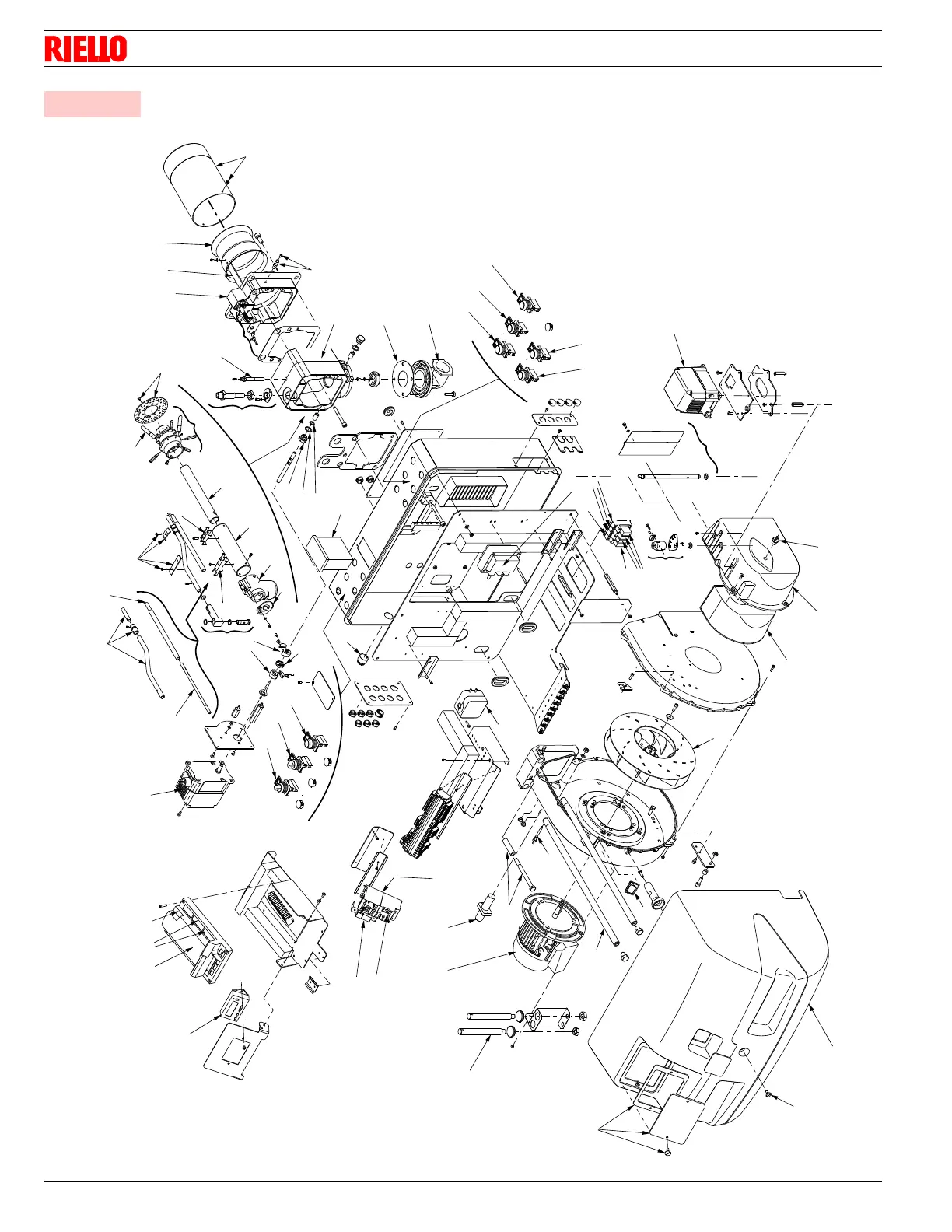 RIELLO