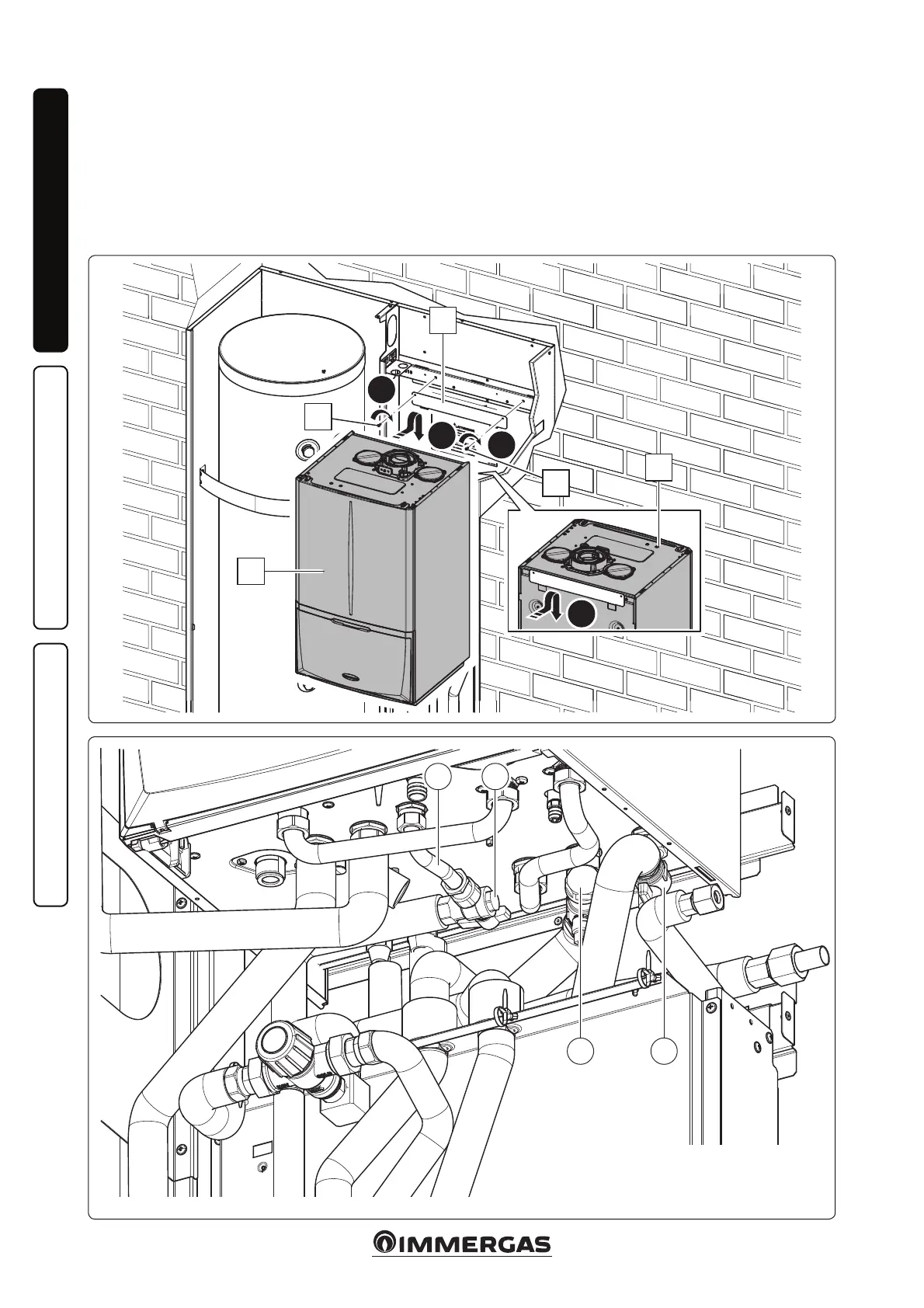 IMMERGAS